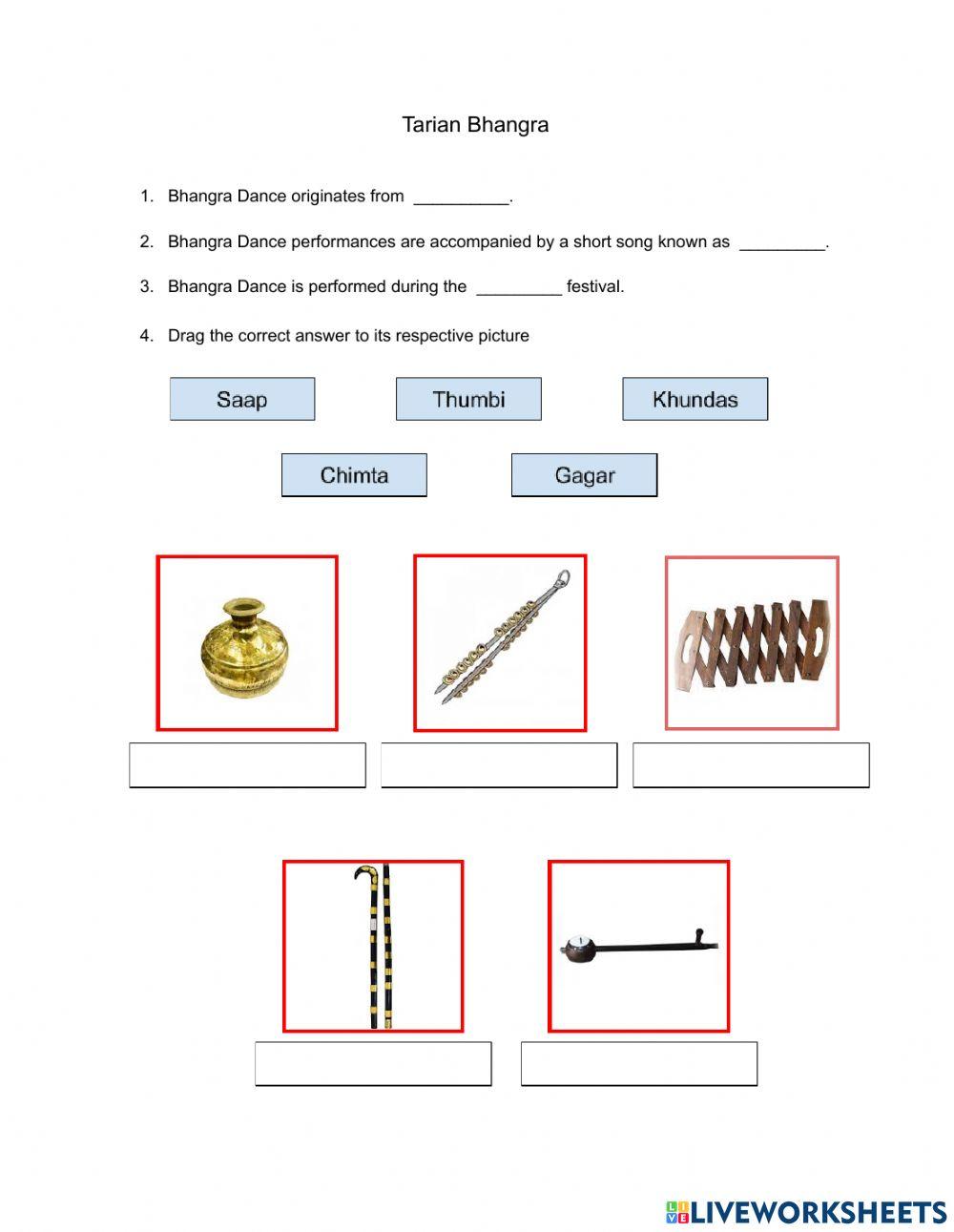 Tarian Bhangra

1. Bhangra Dance originates from __________.

2. Bhangra Dance performances are accompanied by a short song known as _________.

3. Bhangra Dance is performed during the _________ festival.

4. Drag the correct answer to its respective picture

Saap

Thumbi

Khundas

Chimta

Gagar

LIVEWORKSHEETS