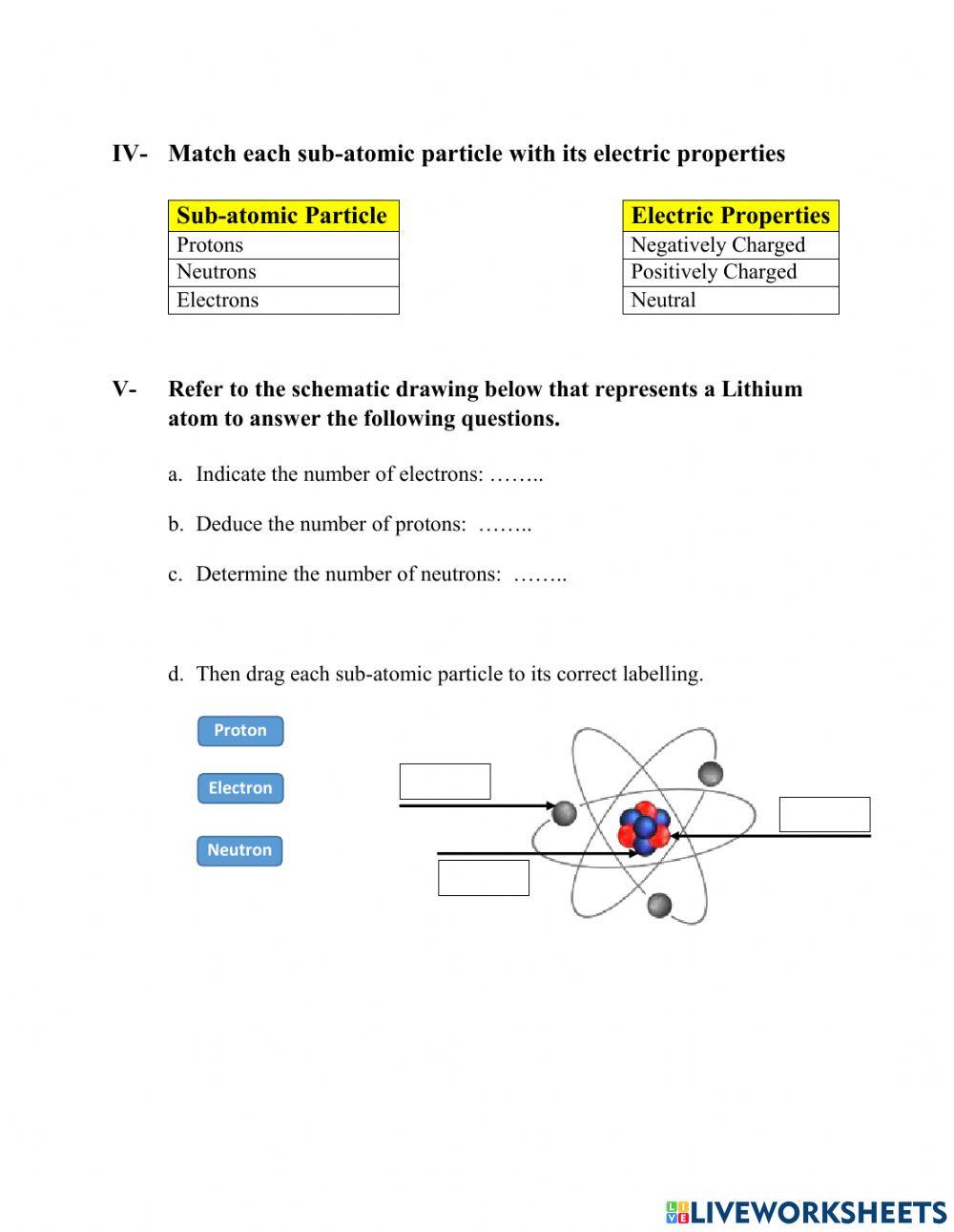 IV- Match each sub-atomic particle with its electric properties

| Sub-atomic Particle |
|---|
| Protons |
| Neutrons |
| Electrons |

| Electric Properties |
|---|
| Negatively Charged |
| Positively Charged |
| Neutral |

V- Refer to the schematic drawing below that represents a Lithium atom to answer the following questions.

a. Indicate the number of electrons: ……..

b. Deduce the number of protons: ……..

c. Determine the number of neutrons: ……..

d. Then drag each sub-atomic particle to its correct labelling.

Proton

Electron

Neutron

LIVEWORKSHEETS