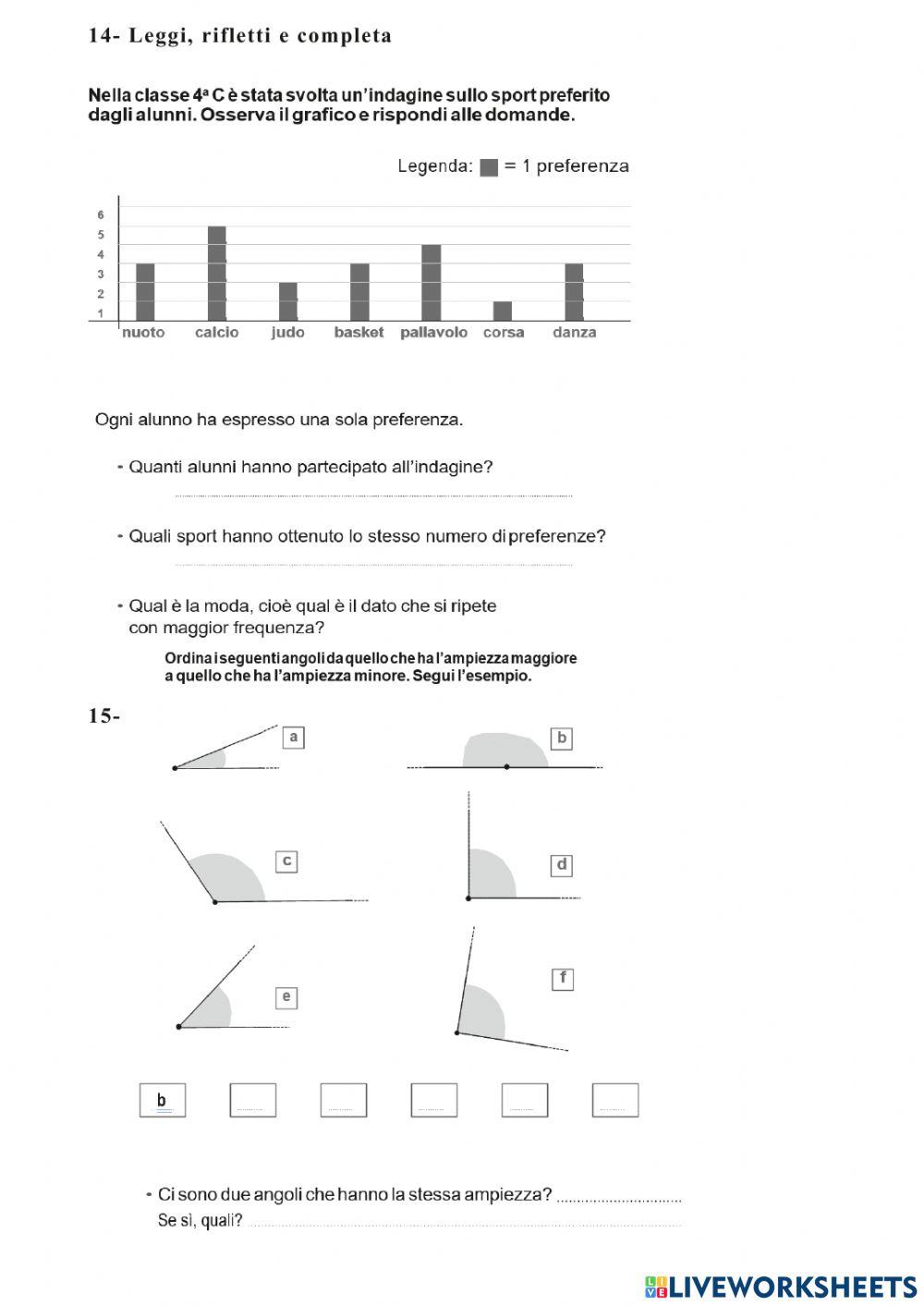 14- Leggi, rifletti e completa

Nella classe 4ª C è stata svolta un'indagine sullo sport preferito dagli alunni. Osserva il grafico e rispondi alle domande.

Legenda: ■ = 1 preferenza

6
5
4
3
2
1
nuoto calcio judo basket pallavolo corsa danza

Ogni alunno ha espresso una sola preferenza.

- Quanti alunni hanno partecipato all'indagine?

- Quali sport hanno ottenuto lo stesso numero di preferenze?

- Qual è la moda, cioè qual è il dato che si ripete con maggior frequenza?

Ordina i seguenti angoli da quello che ha l'ampiezza maggiore a quello che ha l'ampiezza minore. Segui l'esempio.

15-

a
b
c
d
e
f

b

- Ci sono due angoli che hanno la stessa ampiezza? ..............................
Se sì, quali? ..............................

LIVEWORKSHEETS