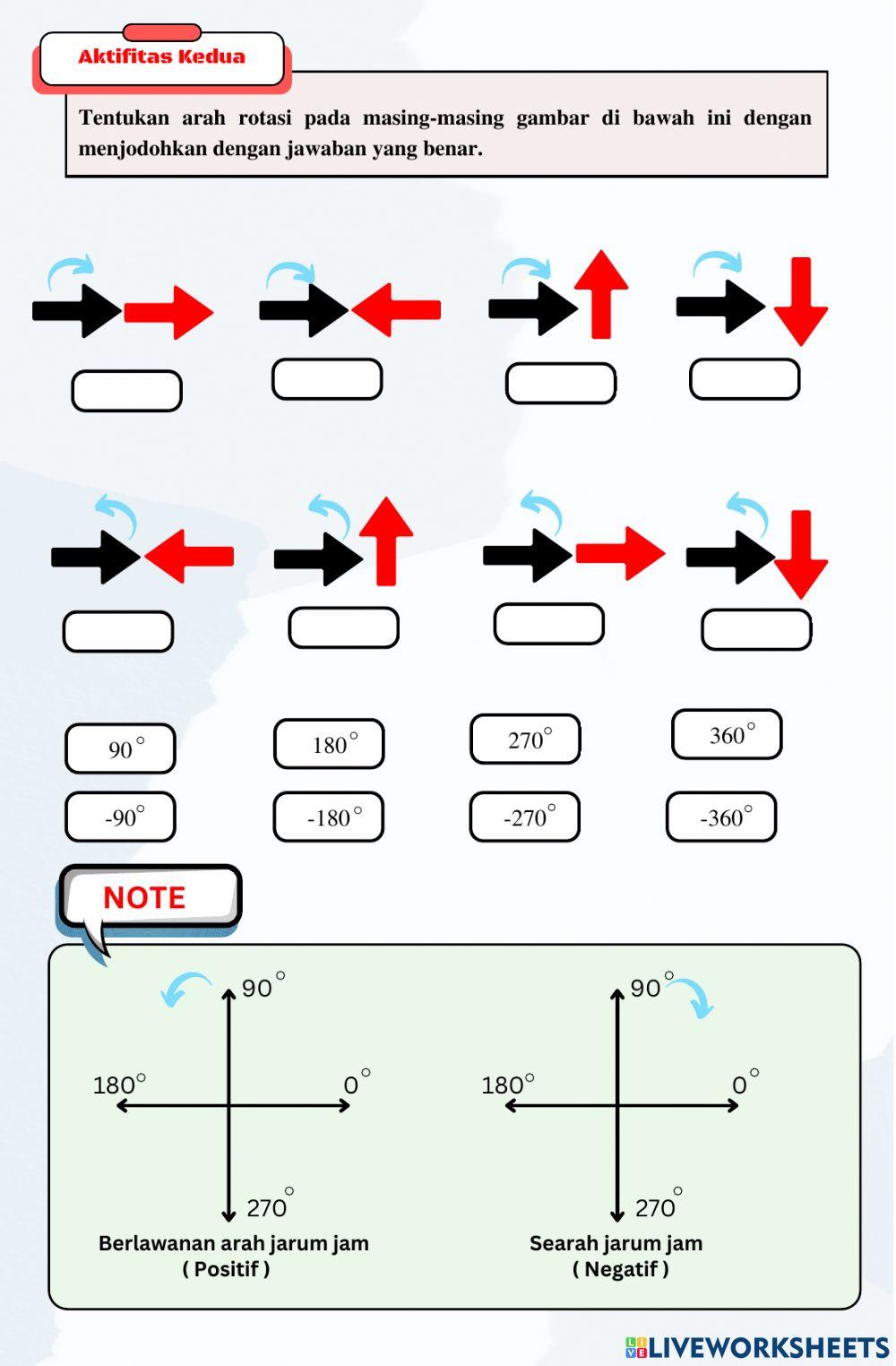 Aktifitas Kedua

Tentukan arah rotasi pada masing-masing gambar di bawah ini dengan menjodohkan dengan jawaban yang benar.

$90^\circ$

$180^\circ$

$270^\circ$

$360^\circ$

$-90^\circ$

$-180^\circ$

$-270^\circ$

$-360^\circ$

NOTE

$90^\circ$

$180^\circ$

$0^\circ$

$270^\circ$

Berlawanan arah jarum jam
( Positif )

$90^\circ$

$180^\circ$

$0^\circ$

$270^\circ$

Searah jarum jam
( Negatif )

LIVEWORKSHEETS