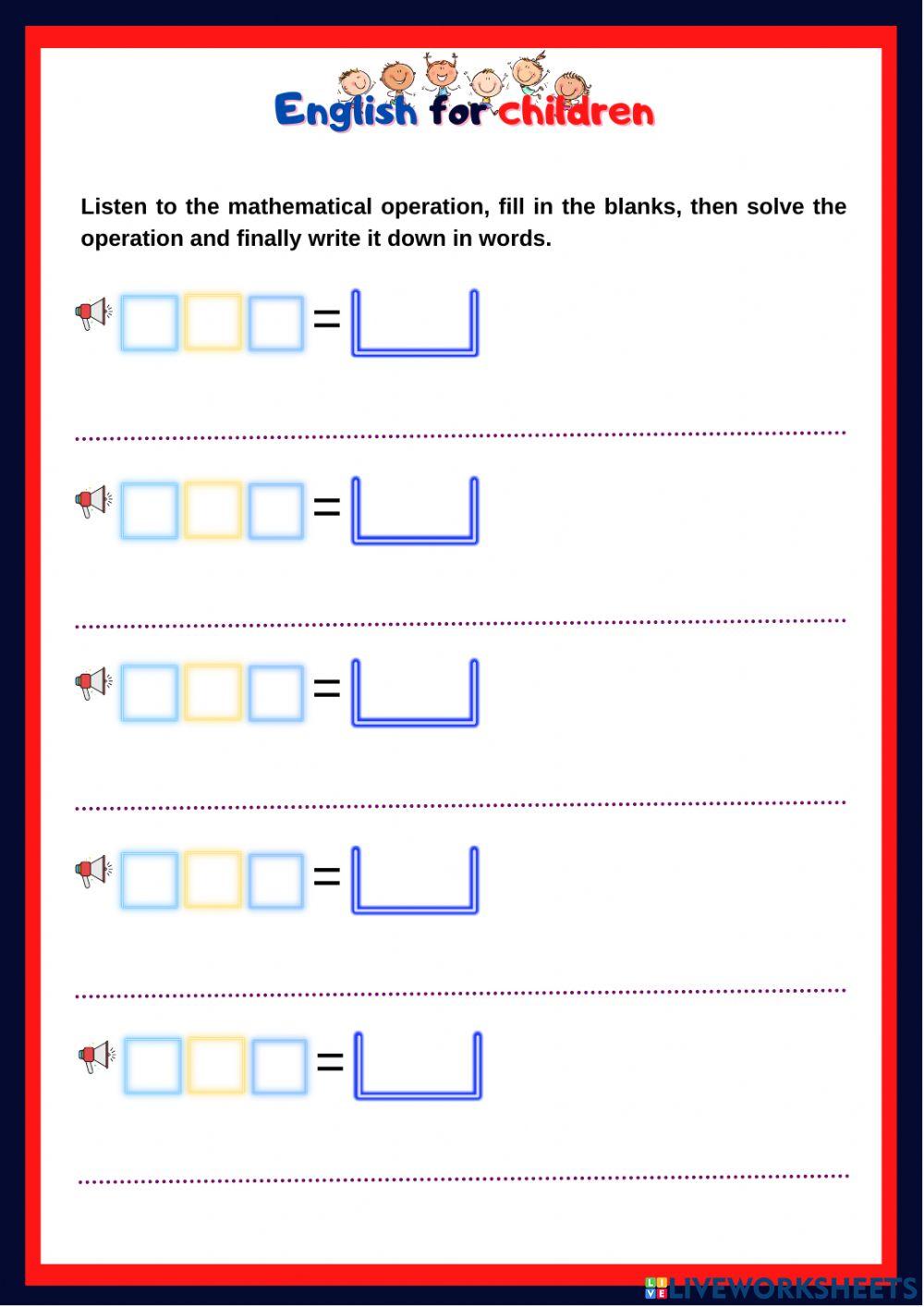 English for children

Listen to the mathematical operation, fill in the blanks, then solve the operation and finally write it down in words.

=

=

=

=

=

LIVEWORKSHEETS