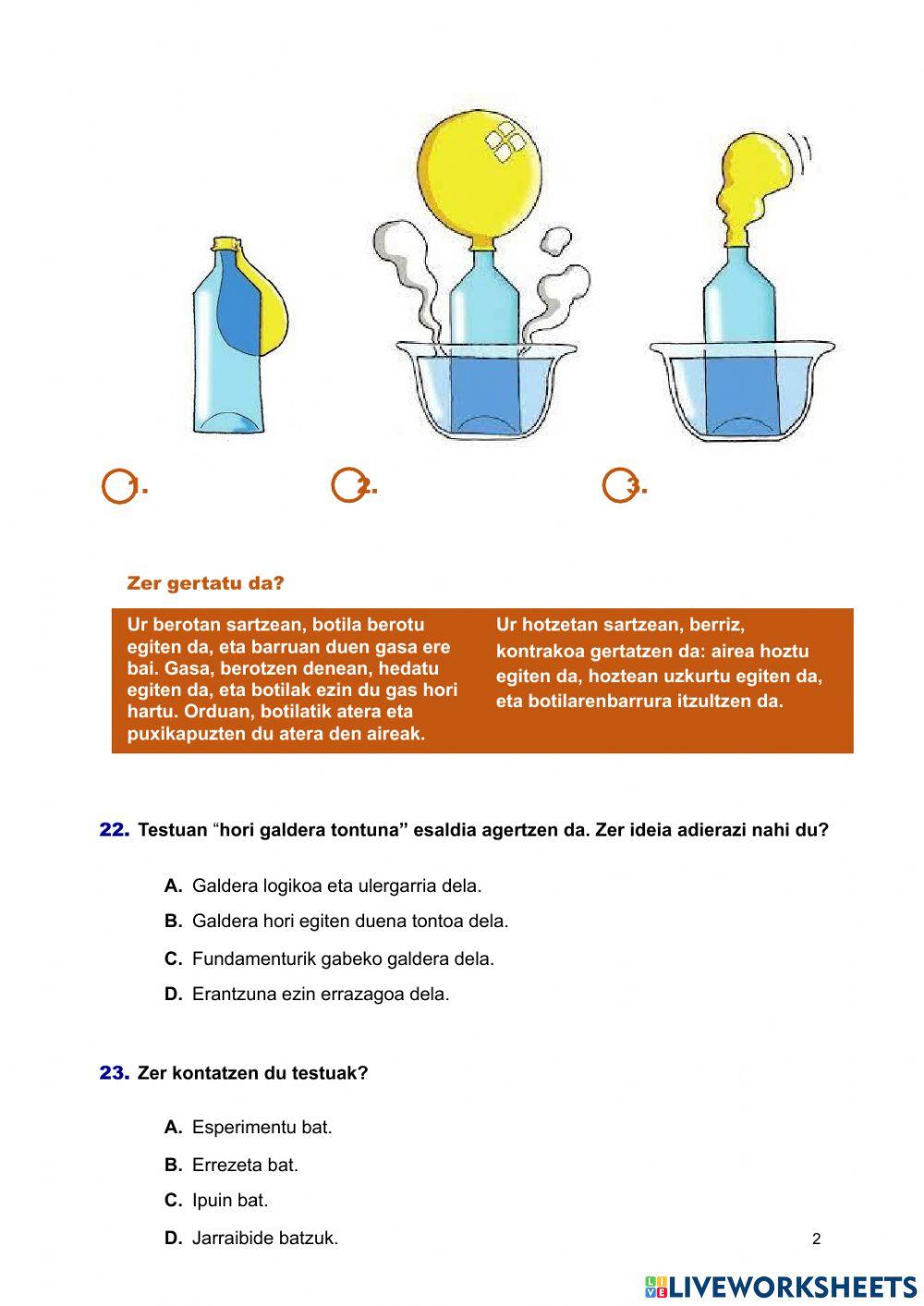 1.

2.

3.

Zer gertatu da?

Ur berotan sartzean, botila berotu egiten da, eta barruan duen gasa ere bai. Gasa, berotzen denean, hedatu egiten da, eta botilak ezin du gas hori hartu. Orduan, botilatik atera eta puxikapuzten du atera den aireak.

Ur hotzetan sartzean, berriz, kontrakoa gertatzen da: airea hoztu egiten da, hoztean uzkurtu egiten da, eta botilarenbarrura itzultzen da.

22. Testuan “hori galdera tontuna” esaldia agertzen da. Zer ideia adierazi nahi du?

A. Galdera logikoa eta ulergarria dela.

B. Galdera hori egiten duena tontoa dela.

C. Fundamenturik gabeko galdera dela.

D. Erantzuna ezin errazagoa dela.

23. Zer kontatzen du testuak?

A. Esperimentu bat.

B. Errezeta bat.

C. Ipuin bat.

D. Jarraibide batzuk.

2

LIVEWORKSHEETS