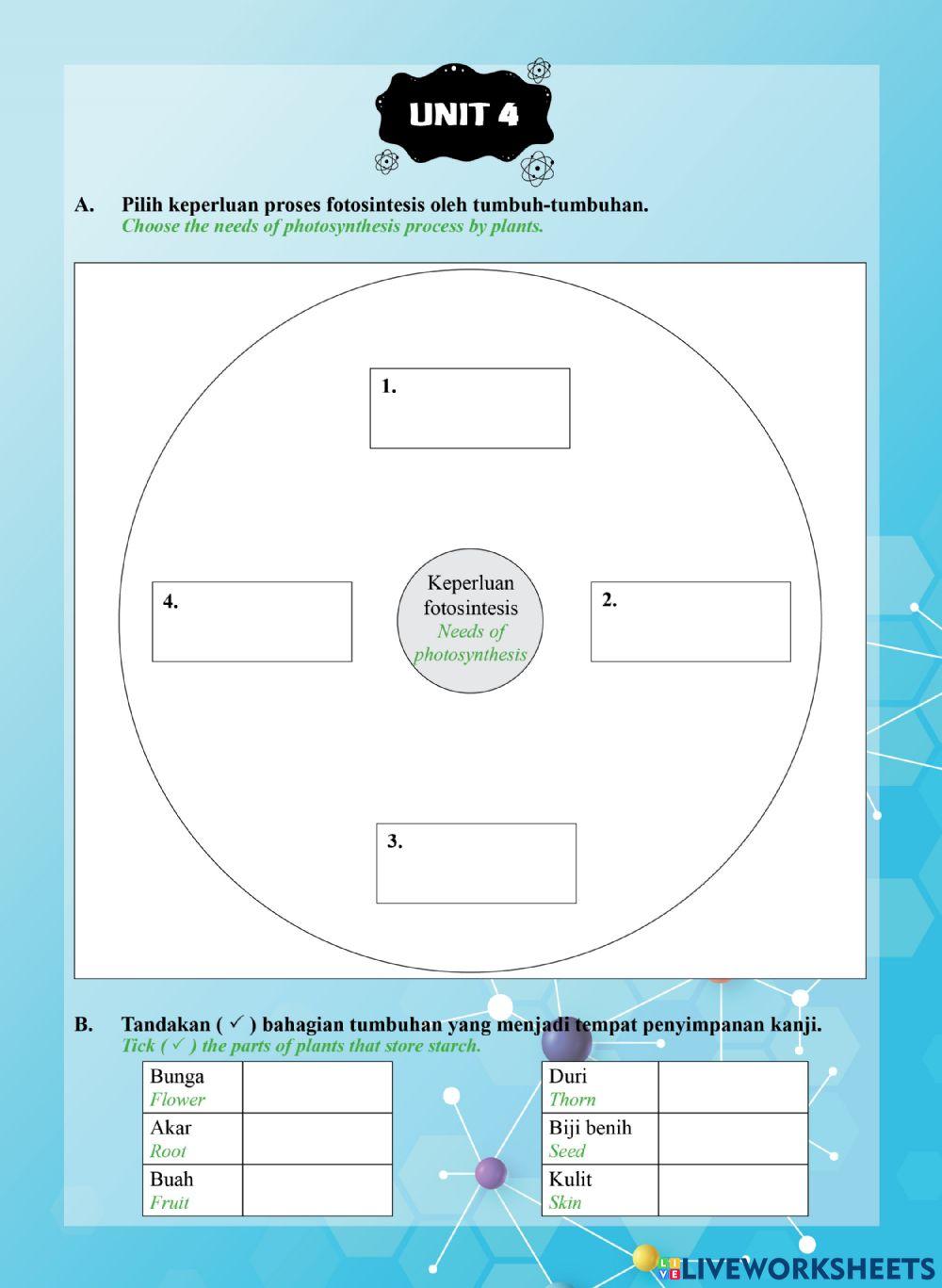 UNIT 4

A. Pilih keperluan proses fotosintesis oleh tumbuh-tumbuhan.
Choose the needs of photosynthesis process by plants.

1.

4.

Keperluan fotosintesis
Needs of photosynthesis

2.

3.

B. Tandakan ( ✓ ) bahagian tumbuhan yang menjadi tempat penyimpanan kanji.
Tick ( ✓ ) the parts of plants that store starch.

| Bunga Flower | |
|---|---|
| Akar Root | |
| Buah Fruit | |

| Duri Thorn | |
|---|---|
| Biji benih Seed | |
| Kulit Skin | |

LIVEWORKSHEETS