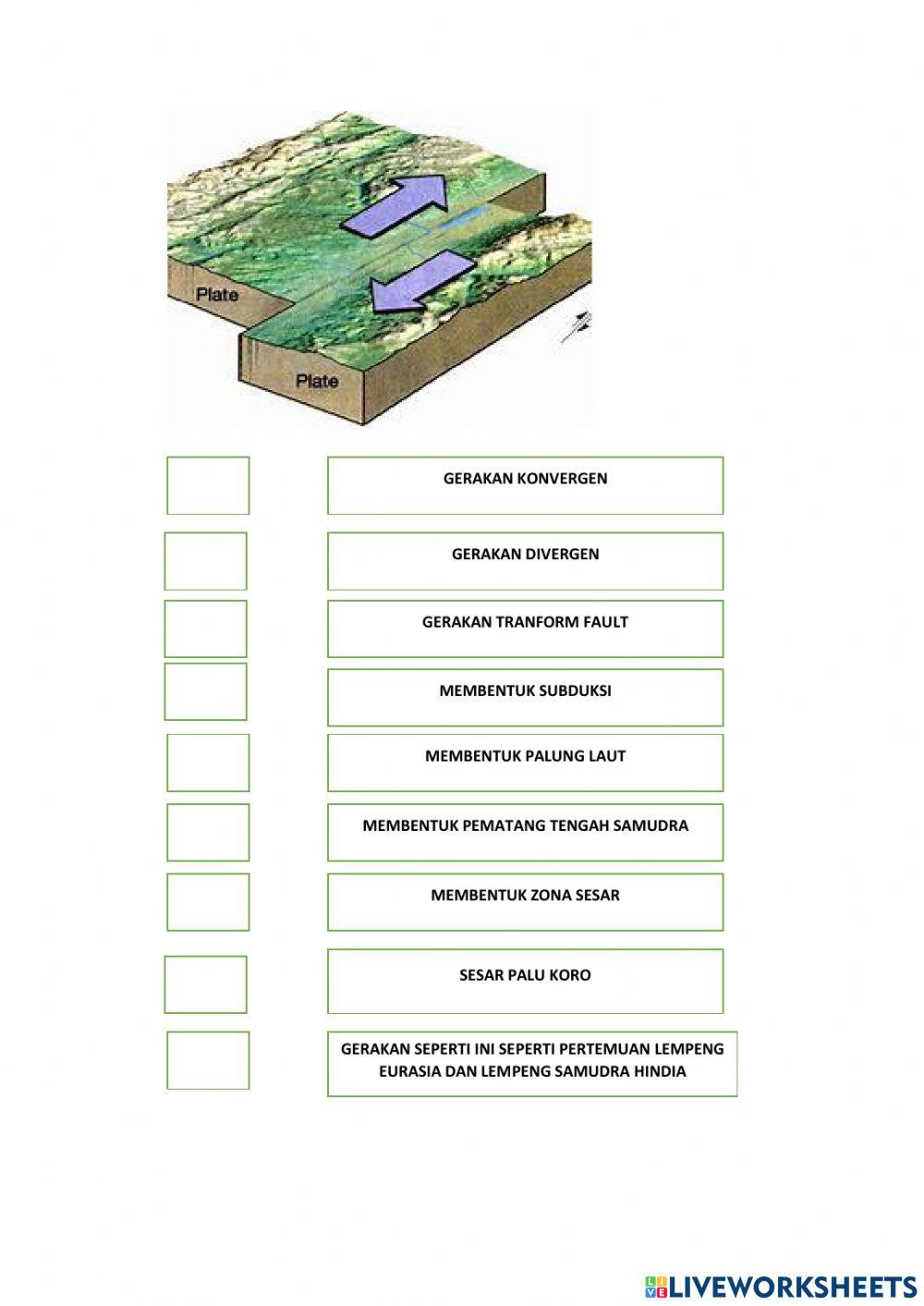 Plate

Plate

GERAKAN KONVERGEN

GERAKAN DIVERGEN

GERAKAN TRANFORM FAULT

MEMBENTUK SUBDUKSI

MEMBENTUK PALUNG LAUT

MEMBENTUK PEMATANG TENGAH SAMUDRA

MEMBENTUK ZONA SESAR

SESAR PALU KORO

GERAKAN SEPERTI INI SEPERTI PERTEMUAN LEMPENG EURASIA DAN LEMPENG SAMUDRA HINDIA

LIVEWORKSHEETS