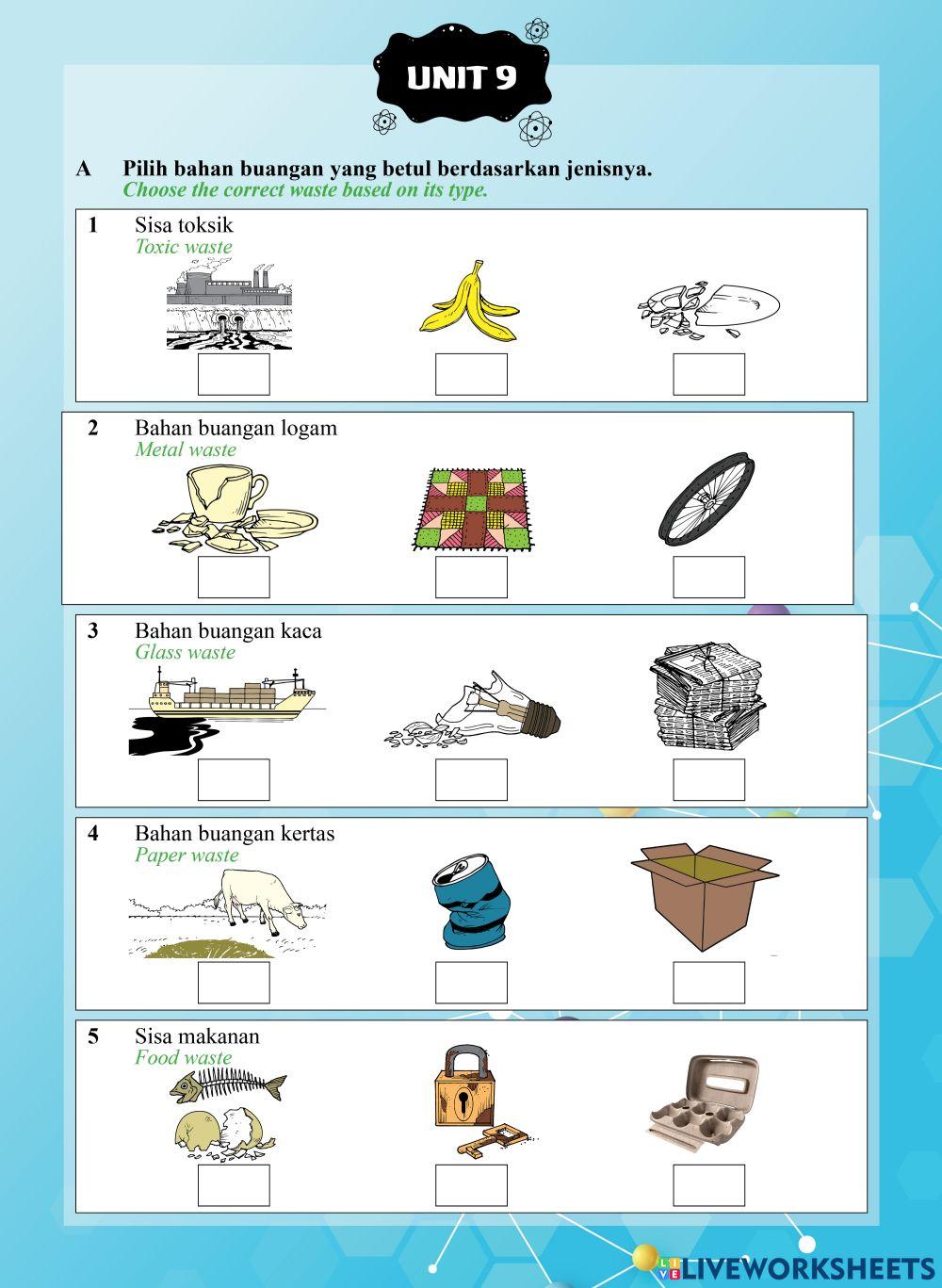 UNIT 9

A Pilih bahan buangan yang betul berdasarkan jenisnya.
Choose the correct waste based on its type.

1 Sisa toksik
Toxic waste

2 Bahan buangan logam
Metal waste

3 Bahan buangan kaca
Glass waste

4 Bahan buangan kertas
Paper waste

5 Sisa makanan
Food waste

LIVEWORKSHEETS