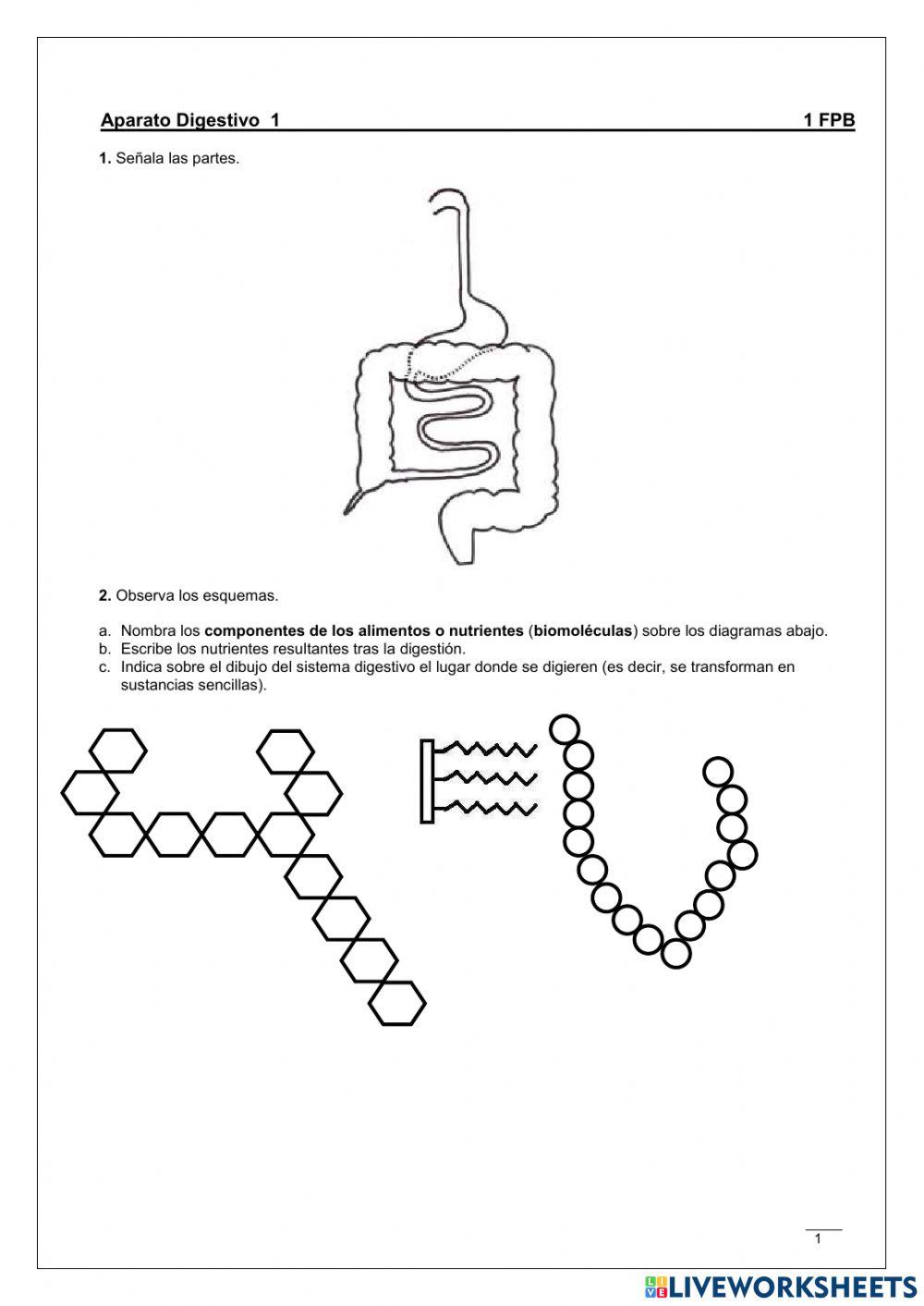 Aparato Digestivo 1 1 FPB

1. Señala las partes.

2. Observa los esquemas.

a. Nombra los componentes de los alimentos o nutrientes (biomoléculas) sobre los diagramas abajo.
b. Escribe los nutrientes resultantes tras la digestión.
c. Indica sobre el dibujo del sistema digestivo el lugar donde se digieren (es decir, se transforman en sustancias sencillas).

1

LIVEWORKSHEETS