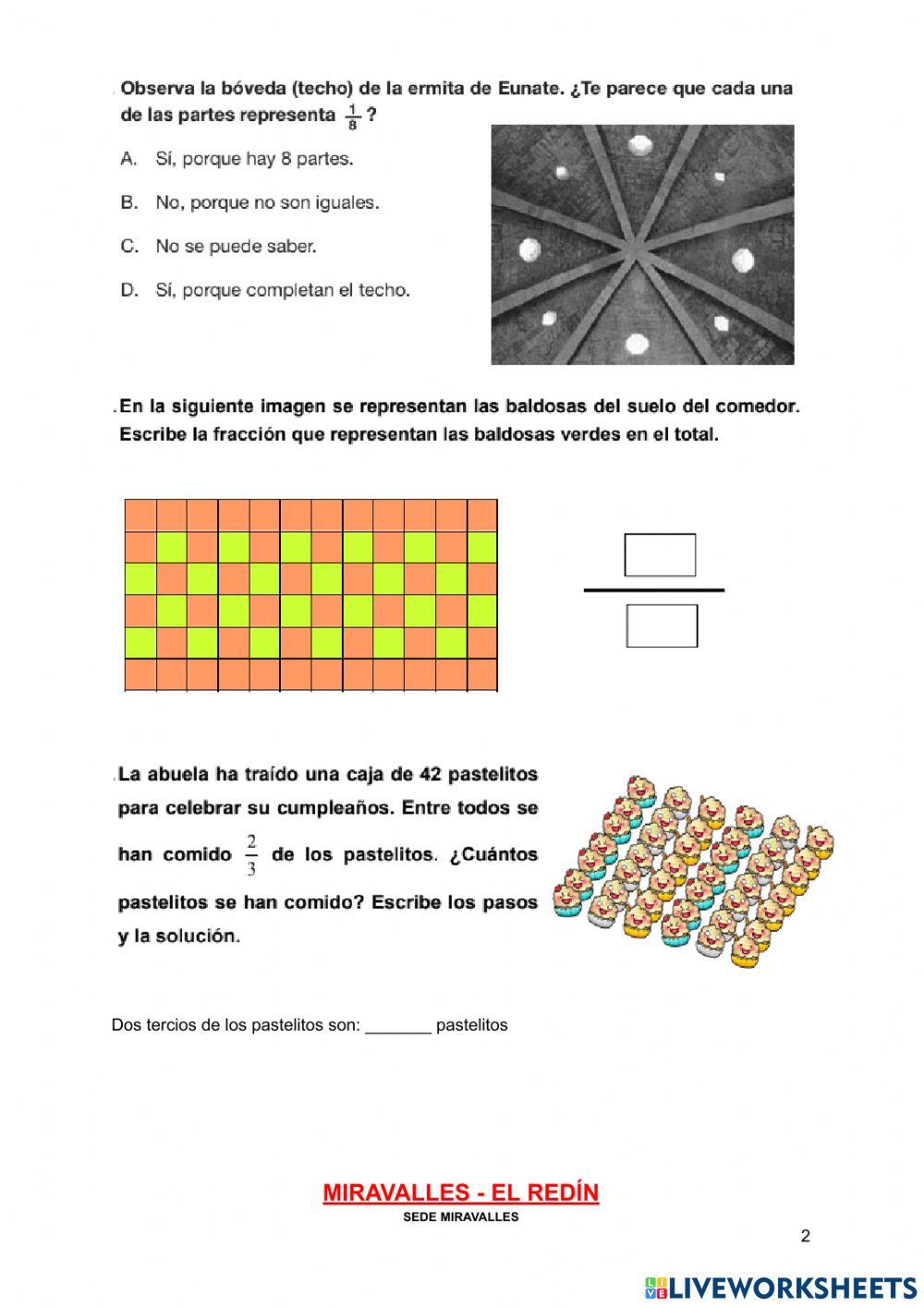 . Observa la bóveda (techo) de la ermita de Eunate. ¿Te parece que cada una de las partes representa $\frac{1}{8}$ ?

A. Sí, porque hay 8 partes.

B. No, porque no son iguales.

C. No se puede saber.

D. Sí, porque completan el techo.

. En la siguiente imagen se representan las baldosas del suelo del comedor. Escribe la fracción que representan las baldosas verdes en el total.

. La abuela ha traído una caja de 42 pastelitos para celebrar su cumpleaños. Entre todos se han comido $\frac{2}{3}$ de los pastelitos. ¿Cuántos pastelitos se han comido? Escribe los pasos y la solución.

Dos tercios de los pastelitos son: _______ pastelitos

MIRAVALLES - EL REDÍN
SEDE MIRAVALLES

2

LIVEWORKSHEETS