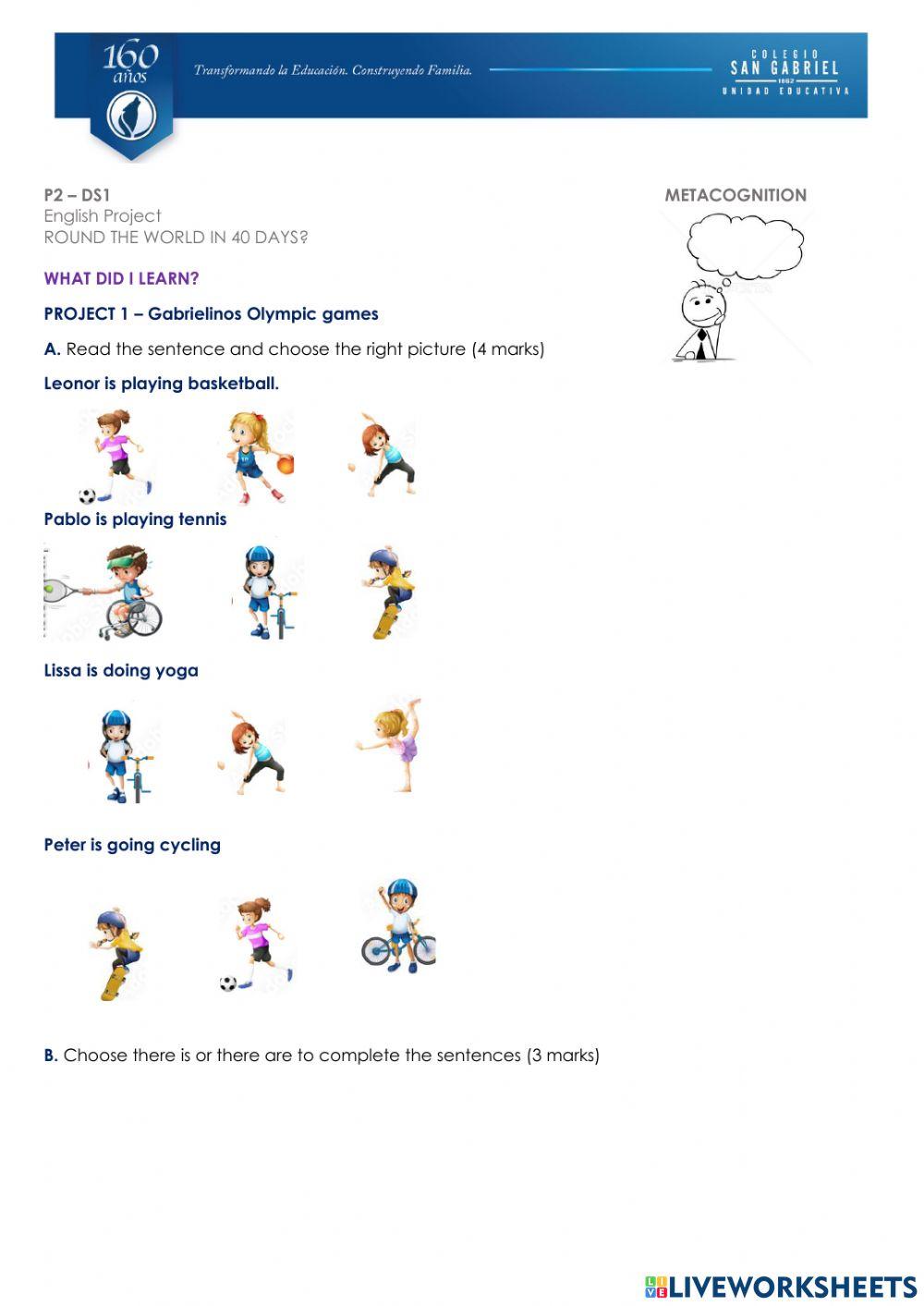 160 años

Transformando la Educación. Construyendo Familia.

COLEGIO SAN GABRIEL 1862 UNIDAD EDUCATIVA

P2 – DS1
English Project
ROUND THE WORLD IN 40 DAYS?

METACOGNITION

WHAT DID I LEARN?

PROJECT 1 – Gabrielinos Olympic games

A. Read the sentence and choose the right picture (4 marks)

Leonor is playing basketball.

Pablo is playing tennis

Lissa is doing yoga

Peter is going cycling

B. Choose there is or there are to complete the sentences (3 marks)

LIVEWORKSHEETS