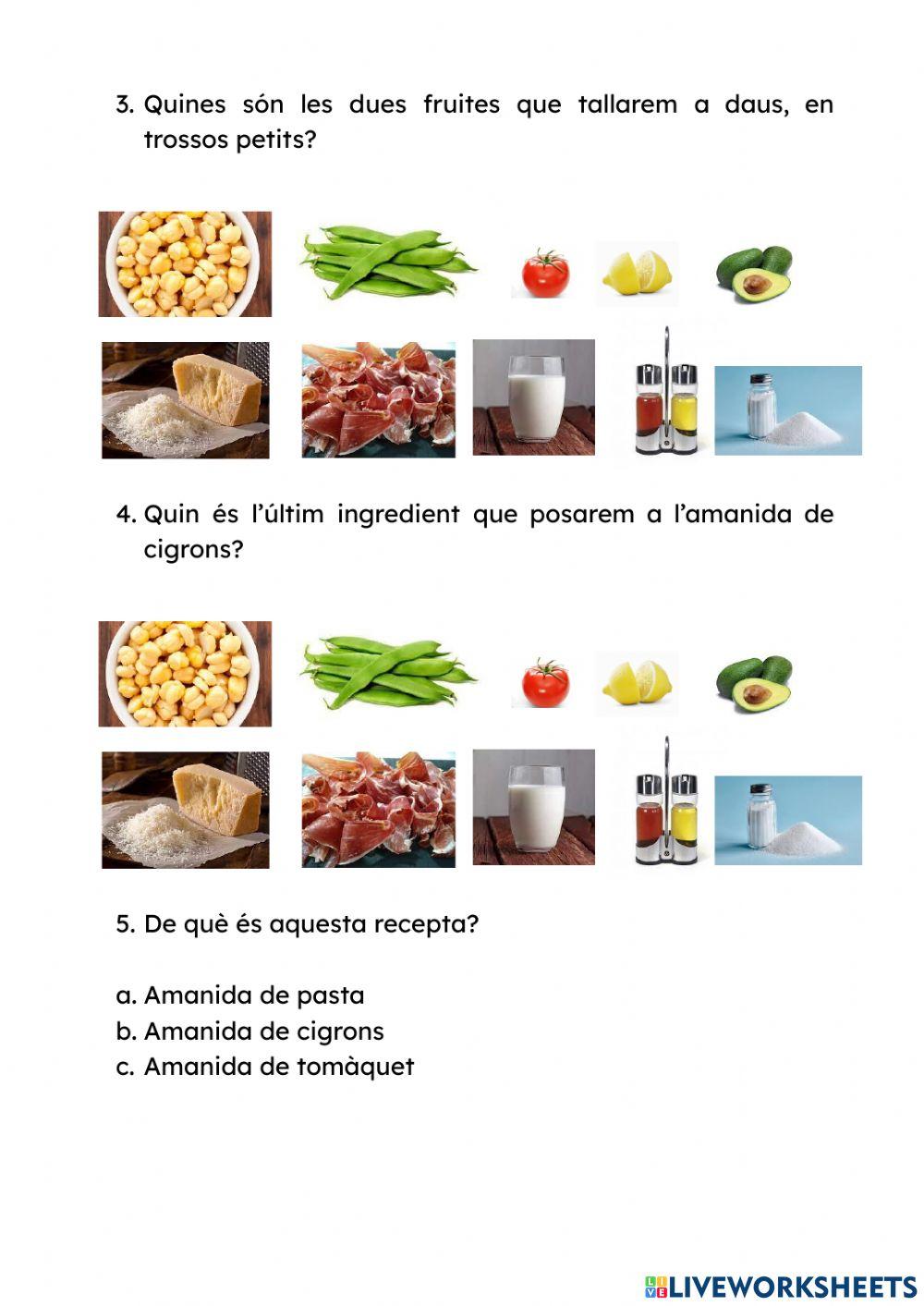 3. Quines són les dues fruites que tallarem a daus, en trossos petits?

4. Quin és l'últim ingredient que posarem a l'amanida de cigrons?

5. De què és aquesta recepta?

a. Amanida de pasta
b. Amanida de cigrons
c. Amanida de tomàquet

LIVEWORKSHEETS