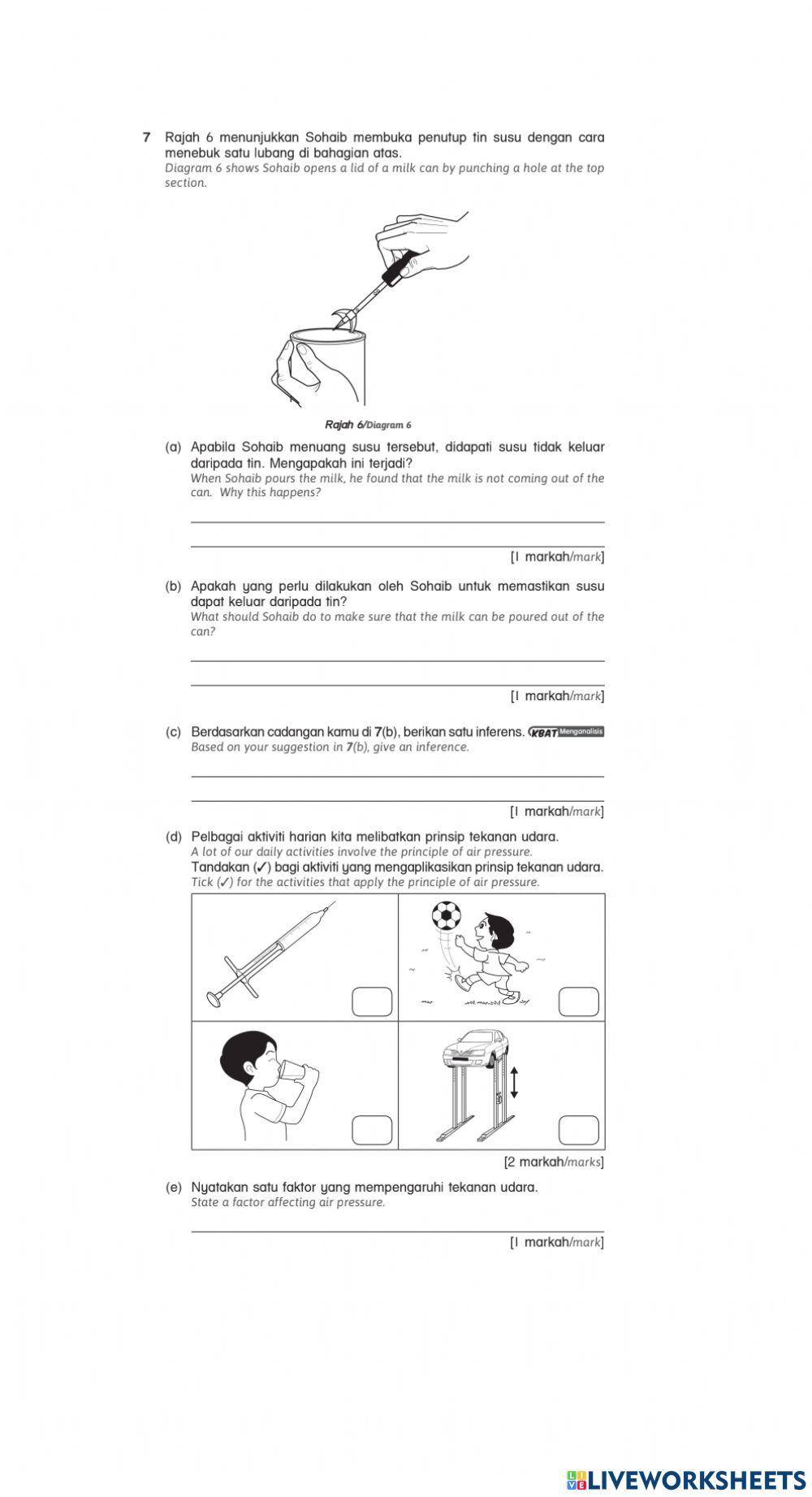 7 Rajah 6 menunjukkan Sohaib membuka penutup tin susu dengan cara menebuk satu lubang di bahagian atas.
Diagram 6 shows Sohaib opens a lid of a milk can by punching a hole at the top section.

Rajah 6/Diagram 6

(a) Apabila Sohaib menuang susu tersebut, didapati susu tidak keluar daripada tin. Mengapakah ini terjadi?
When Sohaib pours the milk, he found that the milk is not coming out of the can. Why this happens?

[1 markah/mark]

(b) Apakah yang perlu dilakukan oleh Sohaib untuk memastikan susu dapat keluar daripada tin?
What should Sohaib do to make sure that the milk can be poured out of the can?

[1 markah/mark]

(c) Berdasarkan cadangan kamu di 7(b), berikan satu inferens. KBAT Menganalisis
Based on your suggestion in 7(b), give an inference.

[1 markah/mark]

(d) Pelbagai aktiviti harian kita melibatkan prinsip tekanan udara.
A lot of our daily activities involve the principle of air pressure.
Tandakan (✓) bagi aktiviti yang mengaplikasikan prinsip tekanan udara.
Tick (✓) for the activities that apply the principle of air pressure.

[2 markah/marks]

(e) Nyatakan satu faktor yang mempengaruhi tekanan udara.
State a factor affecting air pressure.

[1 markah/mark]

LIVEWORKSHEETS