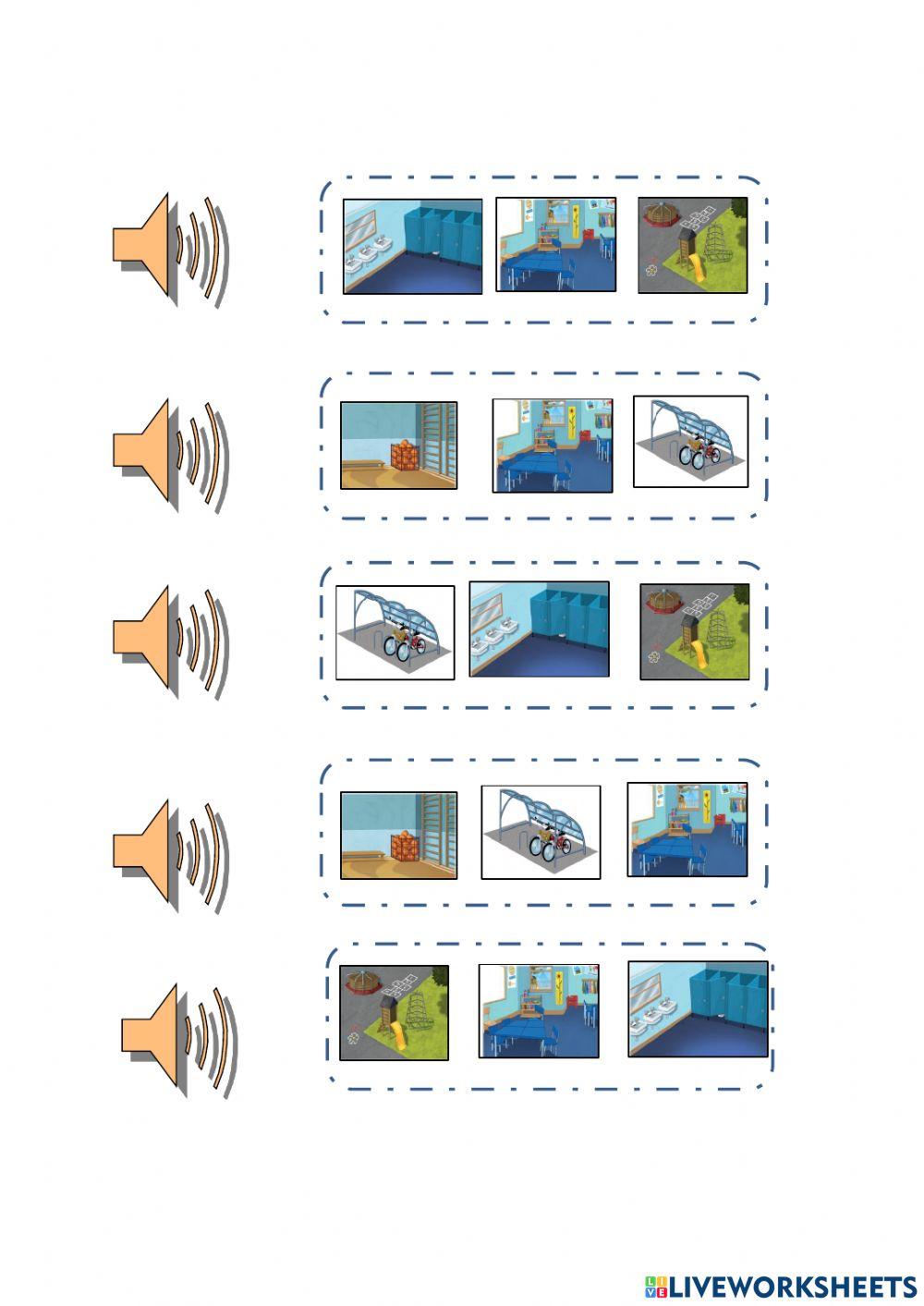 LIVEWORKSHEETS