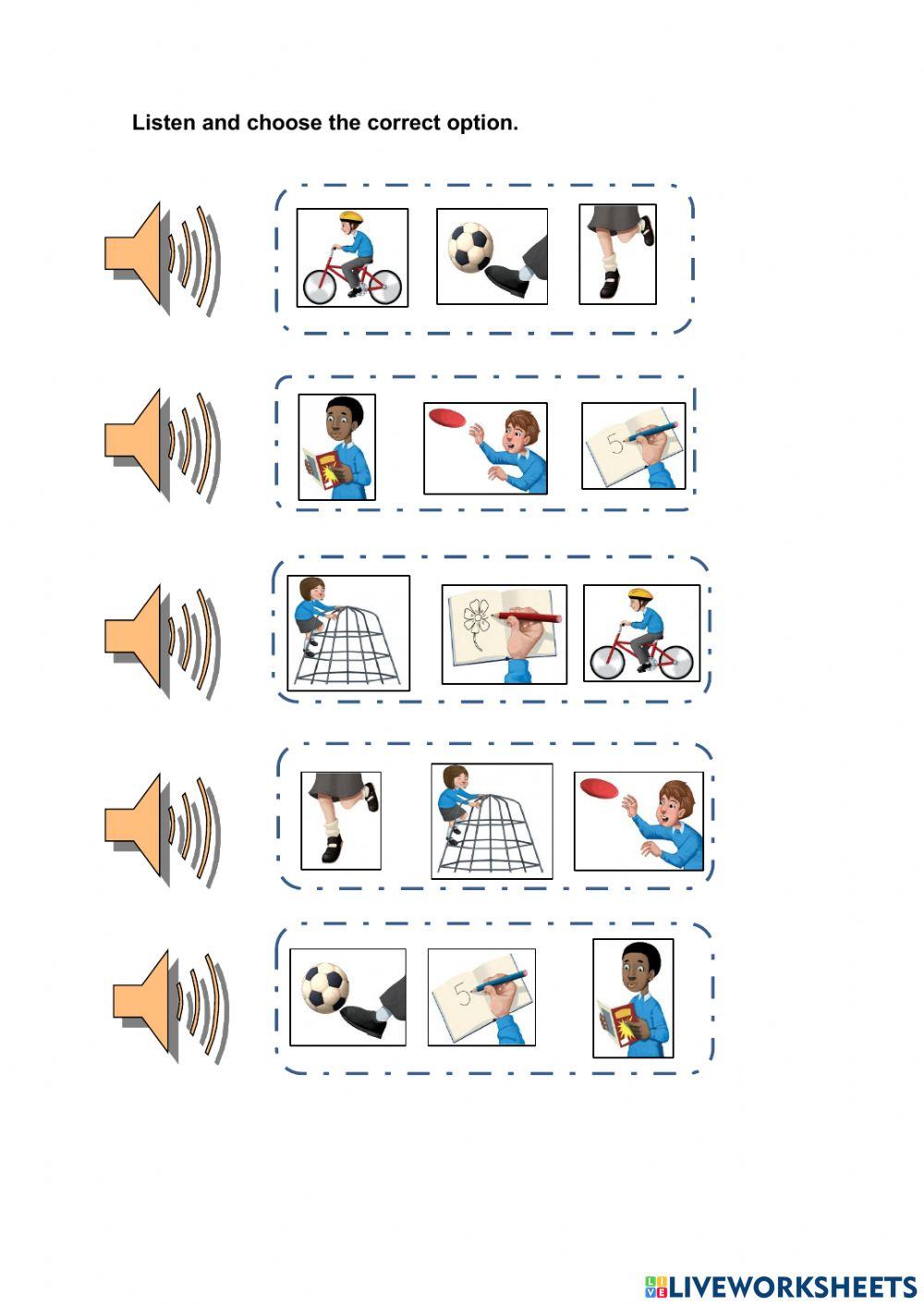 Listen and choose the correct option.

5

5

LIVEWORKSHEETS