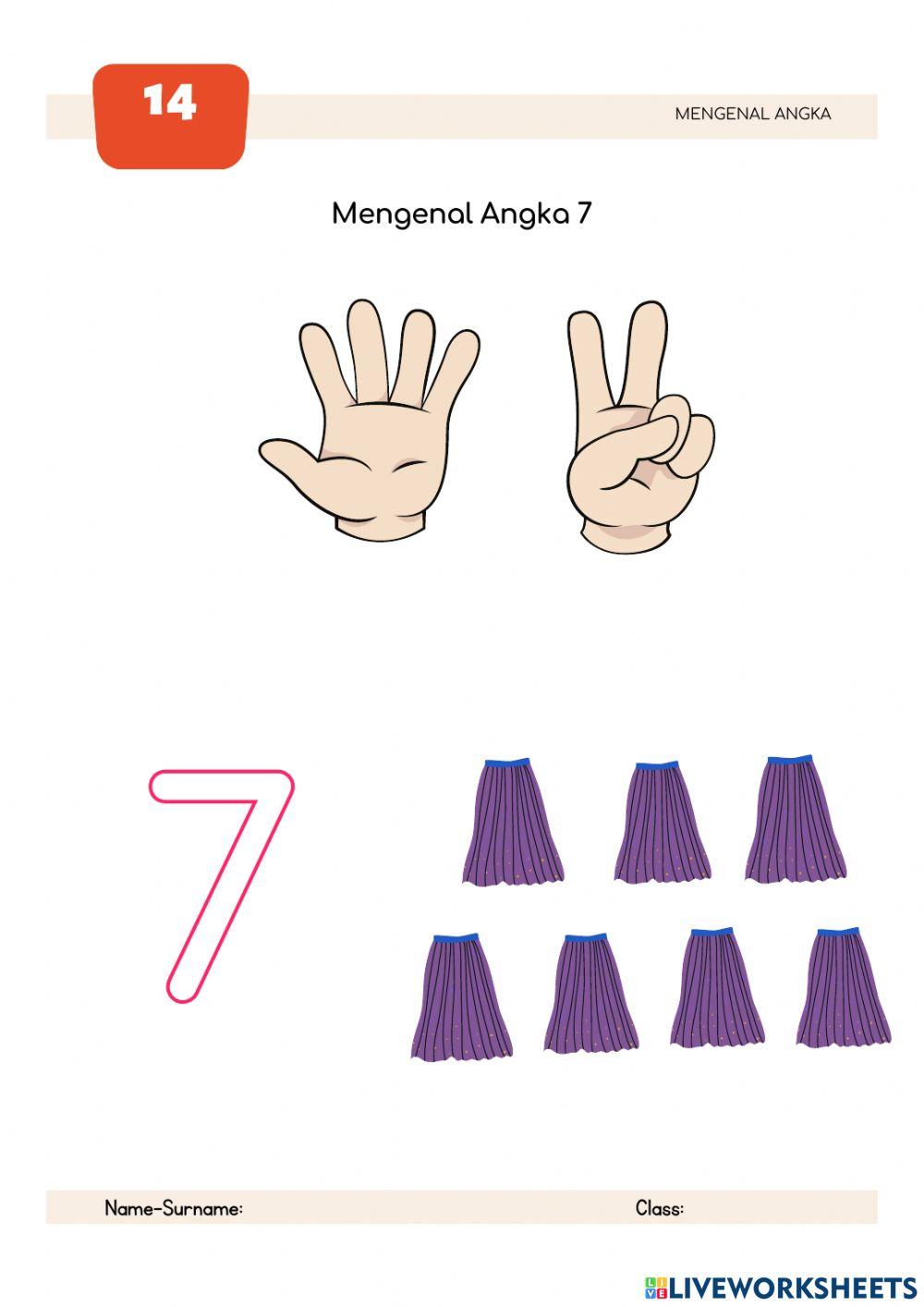 14

MENGENAL ANGKA

Mengenal Angka 7

7

Name-Surname:

Class:

LIVEWORKSHEETS