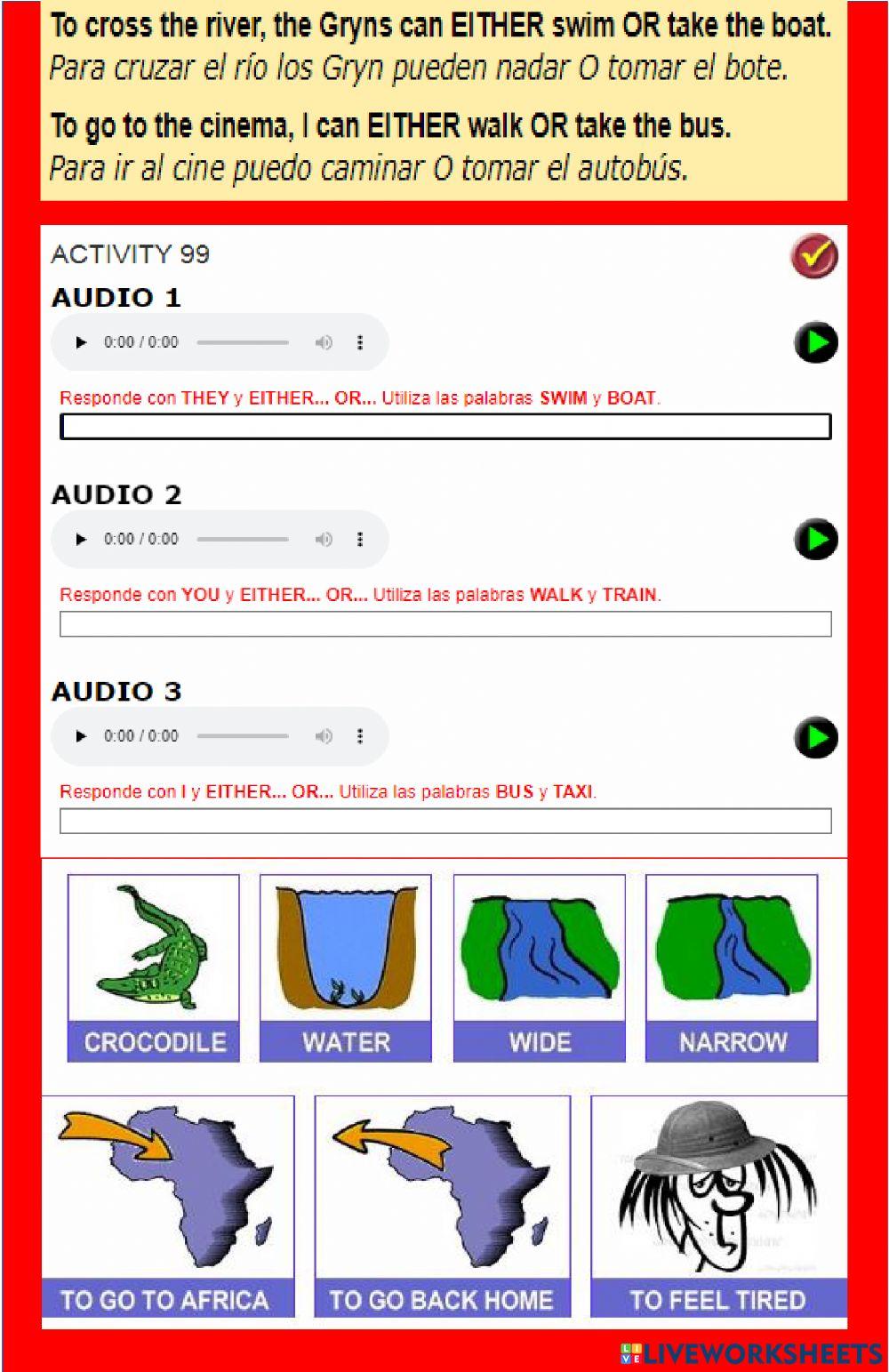 To cross the river, the Gryns can EITHER swim OR take the boat.
Para cruzar el río los Gryn pueden nadar O tomar el bote.

To go to the cinema, I can EITHER walk OR take the bus.
Para ir al cine puedo caminar O tomar el autobús.

ACTIVITY 99

AUDIO 1

0:00 / 0:00

Responde con THEY y EITHER... OR... Utiliza las palabras SWIM y BOAT.

AUDIO 2

0:00 / 0:00

Responde con YOU y EITHER... OR... Utiliza las palabras WALK y TRAIN.

AUDIO 3

0:00 / 0:00

Responde con I y EITHER... OR... Utiliza las palabras BUS y TAXI.

CROCODILE

WATER

WIDE

NARROW

TO GO TO AFRICA

TO GO BACK HOME

TO FEEL TIRED

LIVEWORKSHEETS