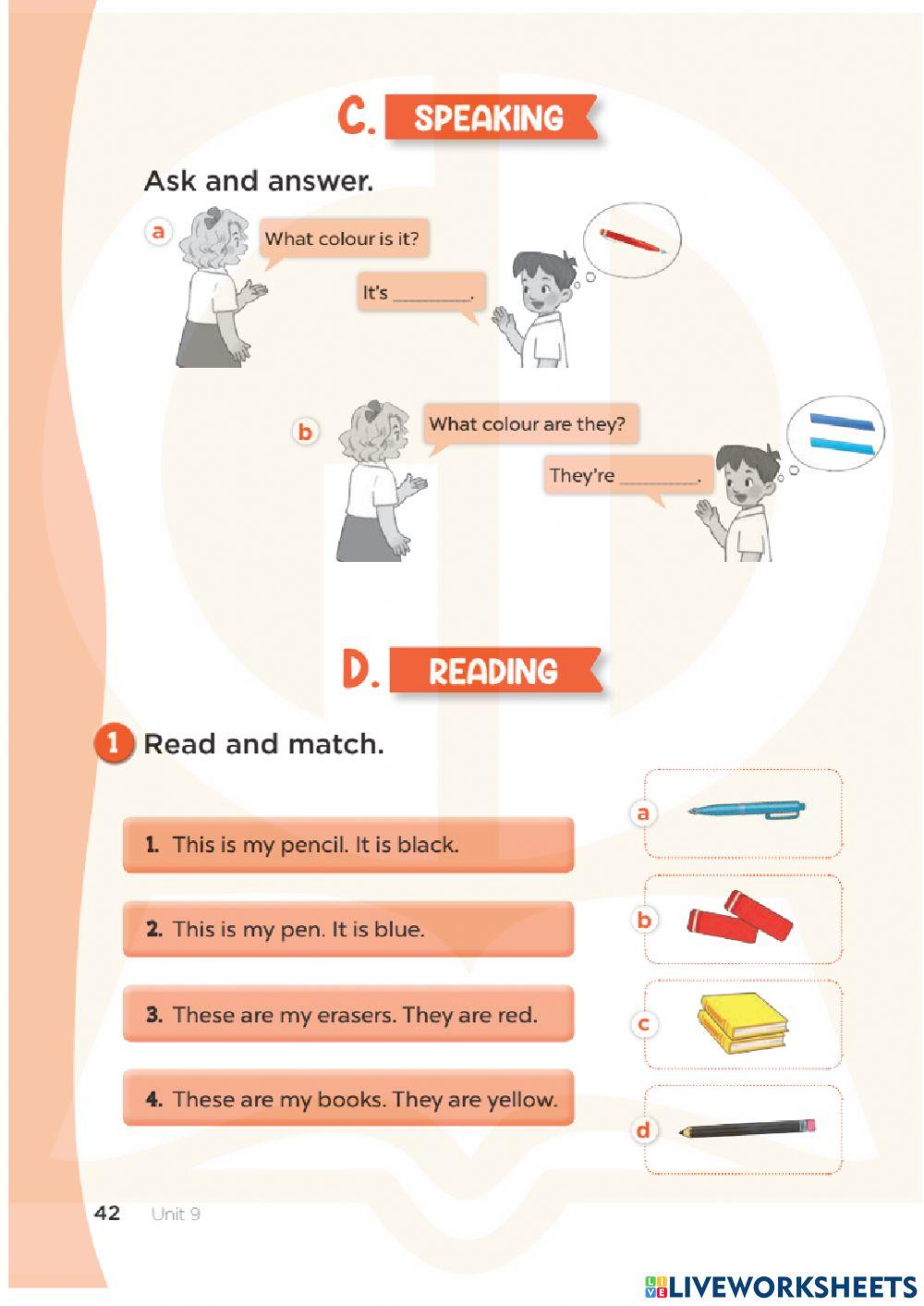 C. SPEAKING

Ask and answer.

a

What colour is it?

It's ________.

b

What colour are they?

They're ________.

D. READING

1 Read and match.

1. This is my pencil. It is black.

2. This is my pen. It is blue.

3. These are my erasers. They are red.

4. These are my books. They are yellow.

a

b

c

d

42 Unit 9

LIVEWORKSHEETS