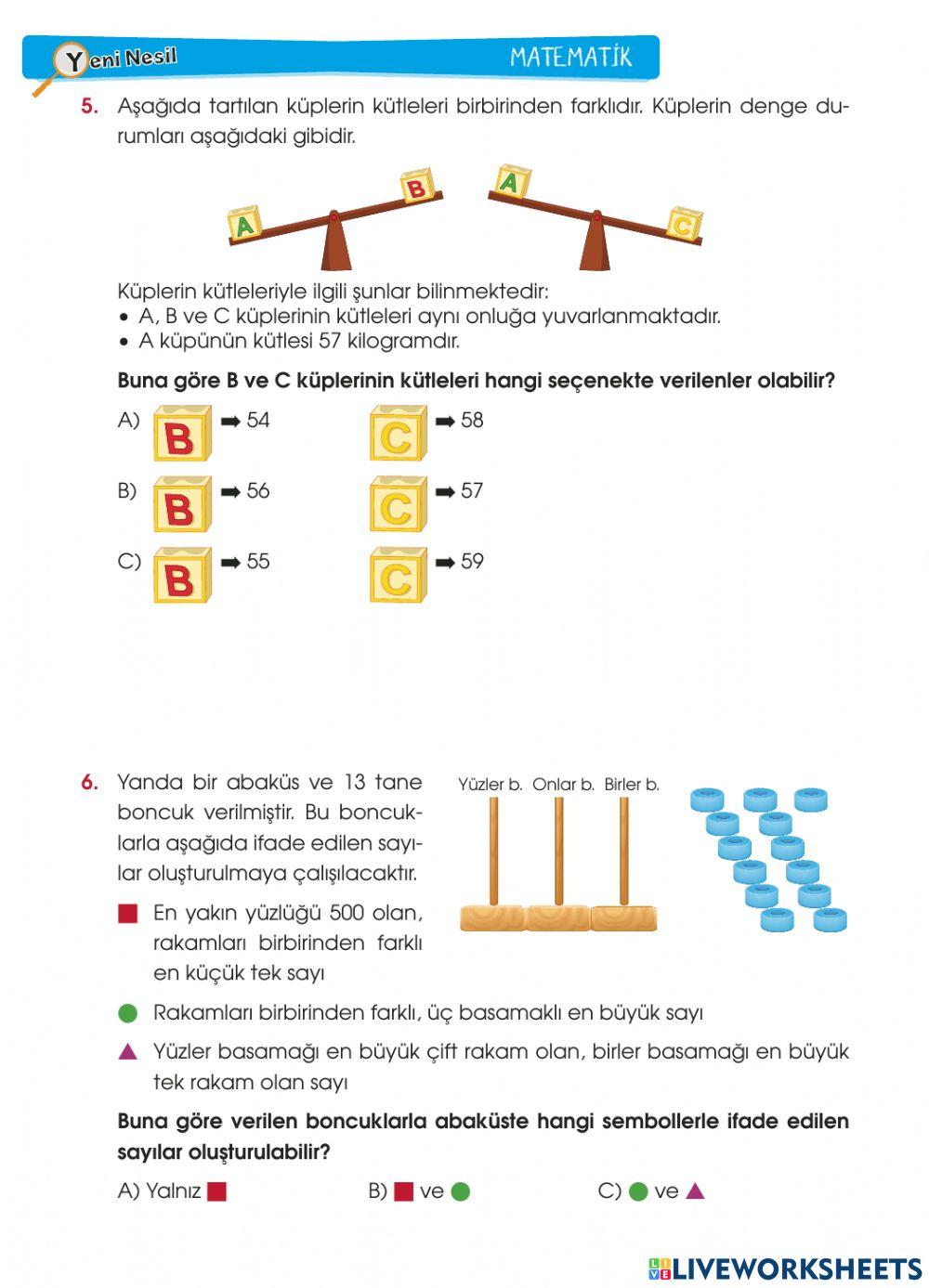 Yeni Nesil MATEMATİK

5. Aşağıda tartılan küplerin kütleleri birbirinden farklıdır. Küplerin denge durumları aşağıdaki gibidir.

A B A C

Küplerin kütleleriyle ilgili şunlar bilinmektedir:
• A, B ve C küplerinin kütleleri aynı onluğa yuvarlanmaktadır.
• A küpünün kütlesi 57 kilogramdır.

Buna göre B ve C küplerinin kütleleri hangi seçenekte verilenler olabilir?

A) B ➡ 54 C ➡ 58

B) B ➡ 56 C ➡ 57

C) B ➡ 55 C ➡ 59

6. Yanda bir abaküs ve 13 tane boncuk verilmiştir. Bu boncuklarla aşağıda ifade edilen sayılar oluşturulmaya çalışılacaktır.

Yüzler b. Onlar b. Birler b.

■ En yakın yüzlüğü 500 olan, rakamları birbirinden farklı en küçük tek sayı

● Rakamları birbirinden farklı, üç basamaklı en büyük sayı

▲ Yüzler basamağı en büyük çift rakam olan, birler basamağı en büyük tek rakam olan sayı

Buna göre verilen boncuklarla abaküste hangi sembollerle ifade edilen sayılar oluşturulabilir?

A) Yalnız ■ B) ■ ve ● C) ● ve ▲

LIVEWORKSHEETS