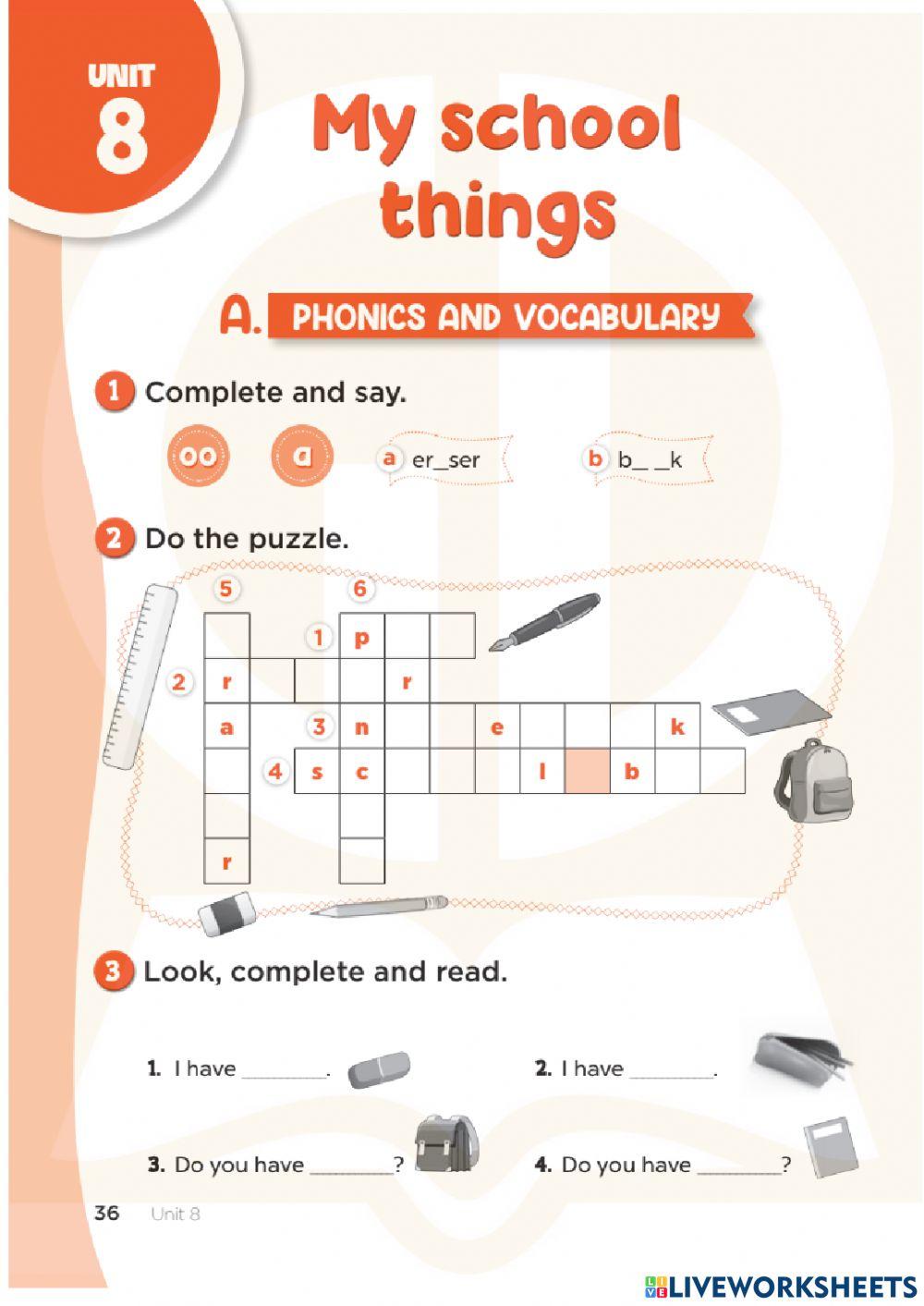 UNIT 8

My school things

A. PHONICS AND VOCABULARY

1 Complete and say.

oo a

a er_ser

b b_ _k

2 Do the puzzle.

5 6
1 p
2 r r
a 3 n e k
4 s c l b
r

3 Look, complete and read.

1. I have ________.

2. I have ________.

3. Do you have ________?

4. Do you have ________?

36 Unit 8

LIVEWORKSHEETS