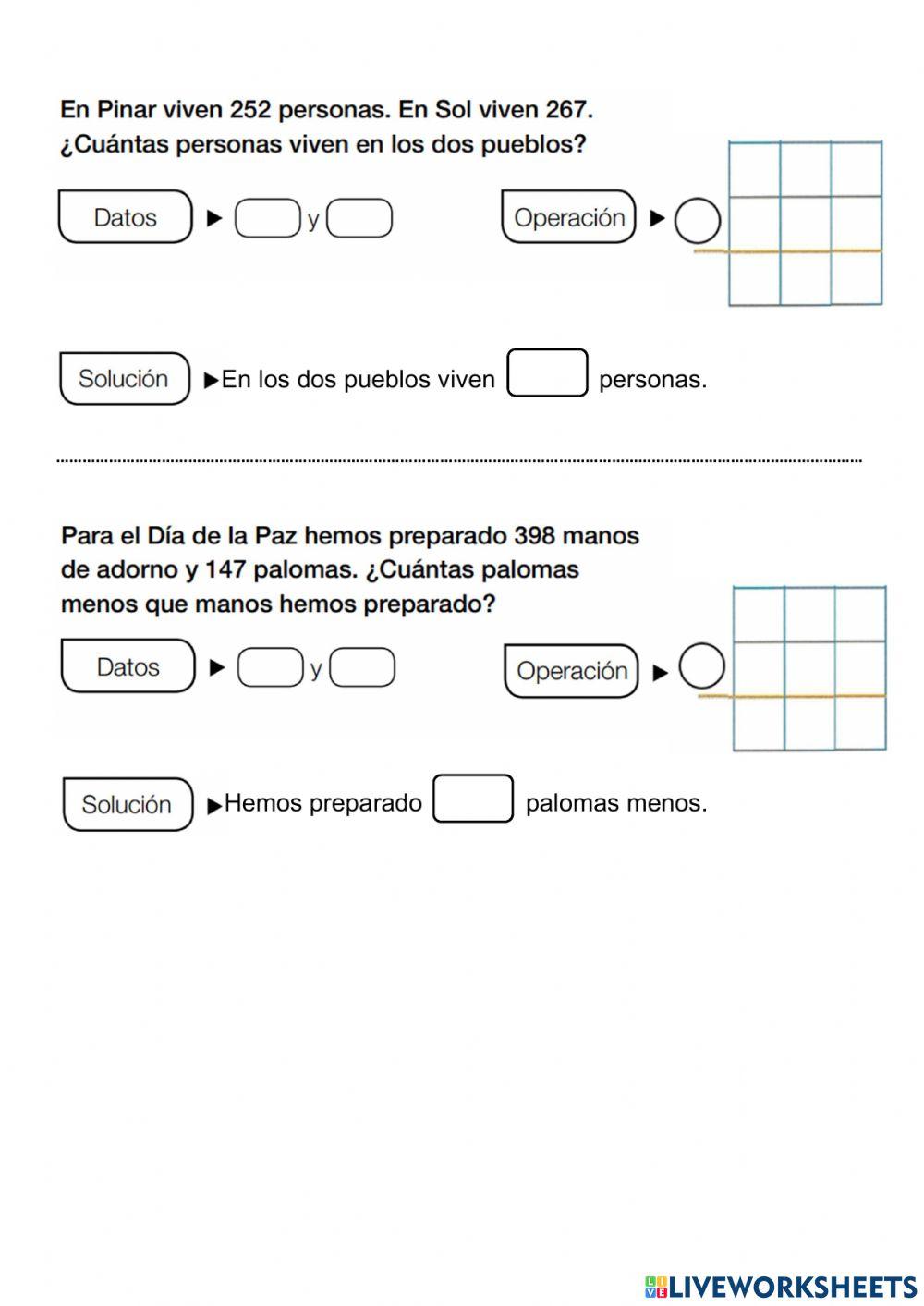 En Pinar viven 252 personas. En Sol viven 267.
¿Cuántas personas viven en los dos pueblos?

Datos ▶ y Operación ▶

Solución ▶En los dos pueblos viven personas.

Para el Día de la Paz hemos preparado 398 manos de adorno y 147 palomas. ¿Cuántas palomas menos que manos hemos preparado?

Datos ▶ y Operación ▶

Solución ▶Hemos preparado palomas menos.

LIVEWORKSHEETS