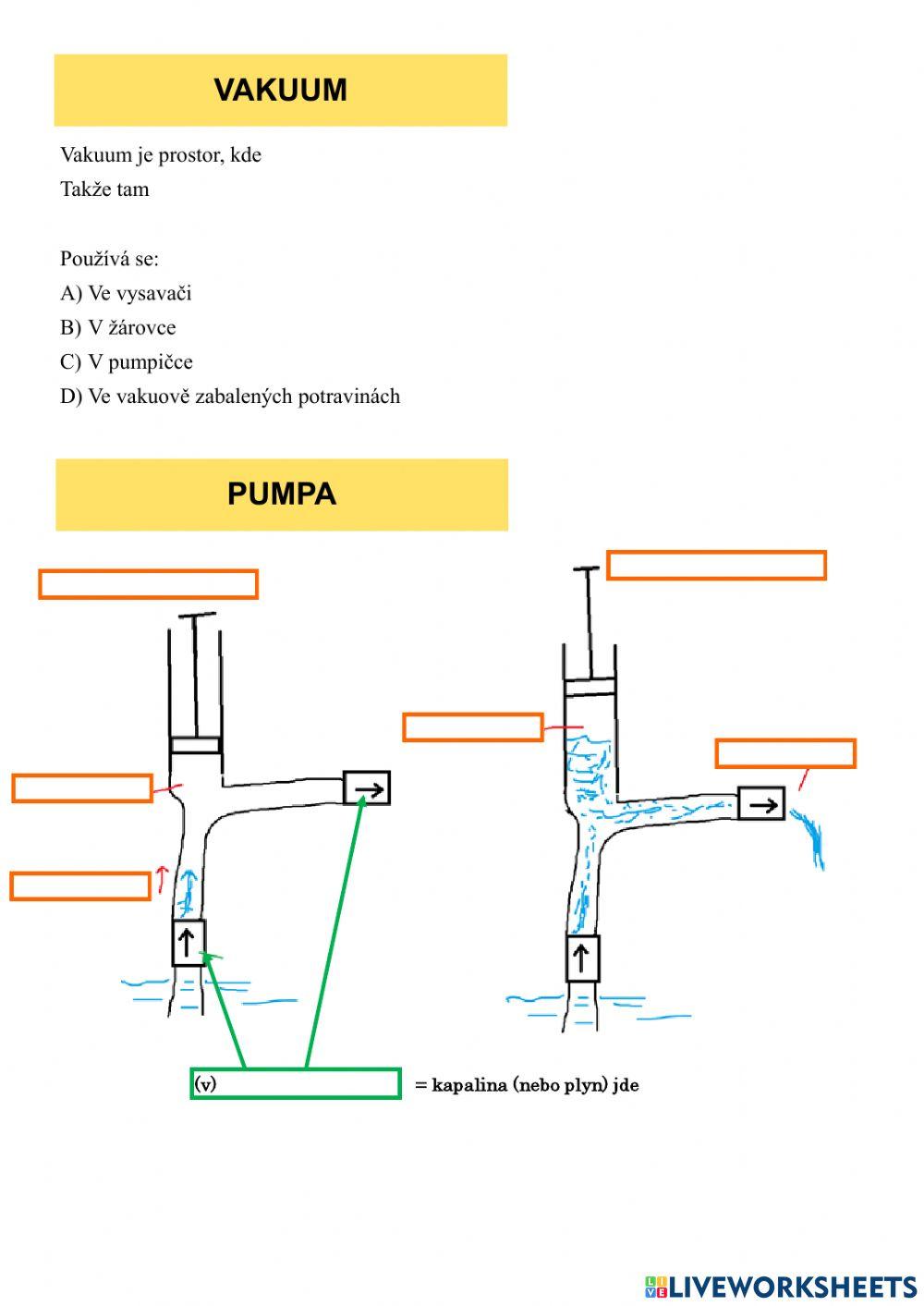 VAKUUM

Vakuum je prostor, kde
Takže tam

Používá se:
A) Ve vysavači
B) V žárovce
C) V pumpičce
D) Ve vakuově zabalených potravinách

PUMPA

(v) = kapalina (nebo plyn) jde

LIVEWORKSHEETS