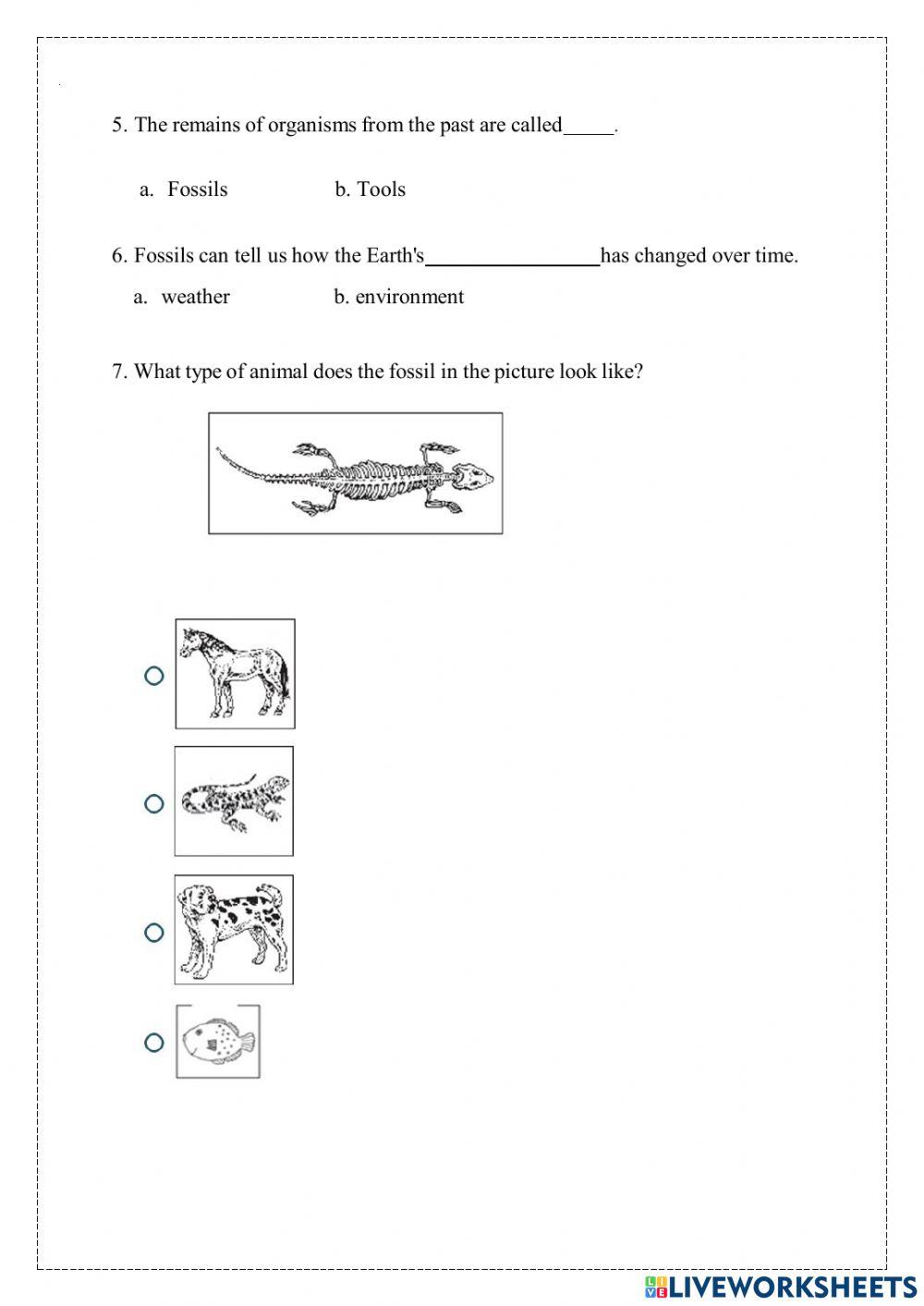 5. The remains of organisms from the past are called_____.

a. Fossils b. Tools

6. Fossils can tell us how the Earth's_________________has changed over time.

a. weather b. environment

7. What type of animal does the fossil in the picture look like?

LIVEWORKSHEETS