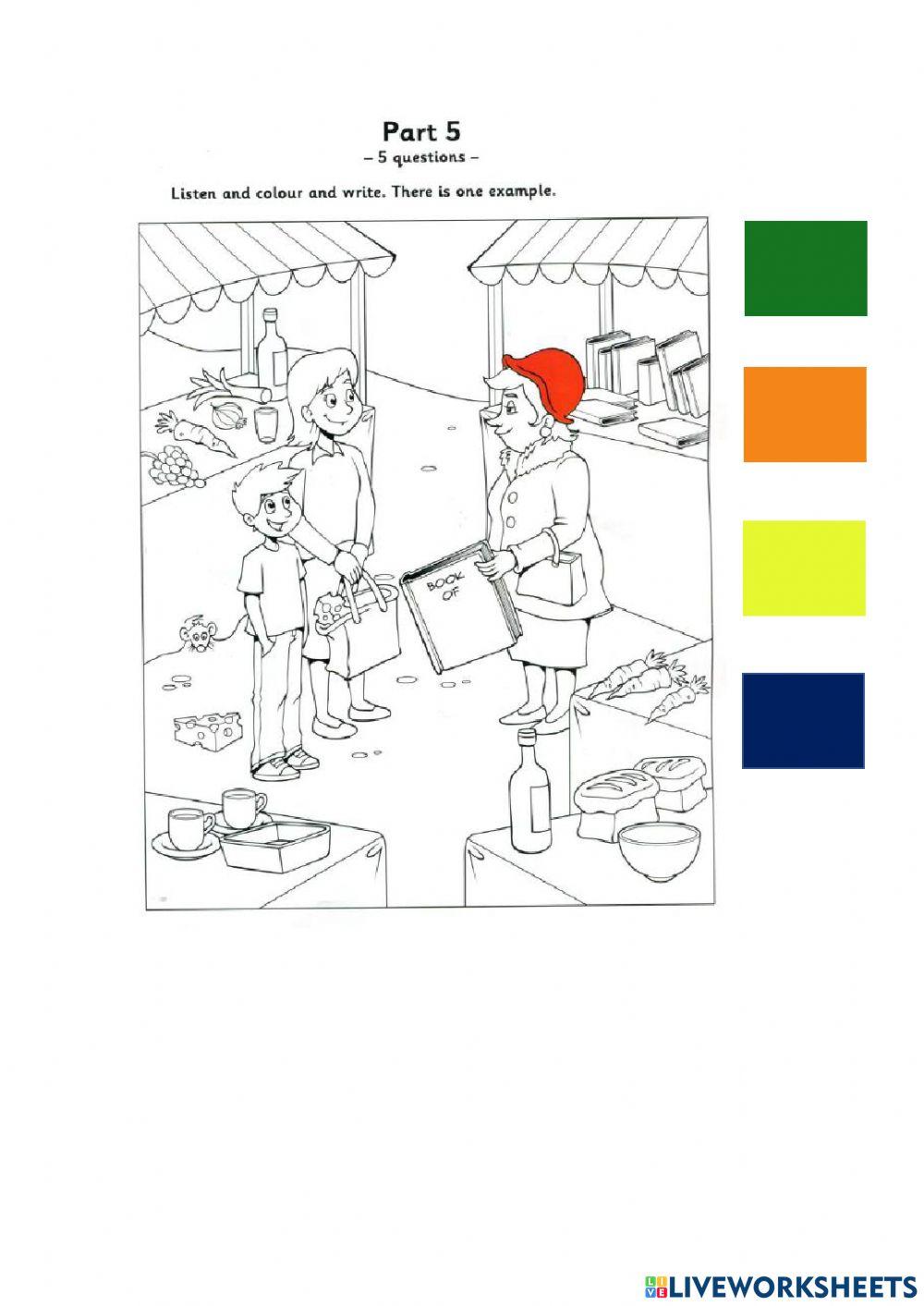 Part 5
– 5 questions –

Listen and colour and write. There is one example.

BOOK OF

LIVEWORKSHEETS