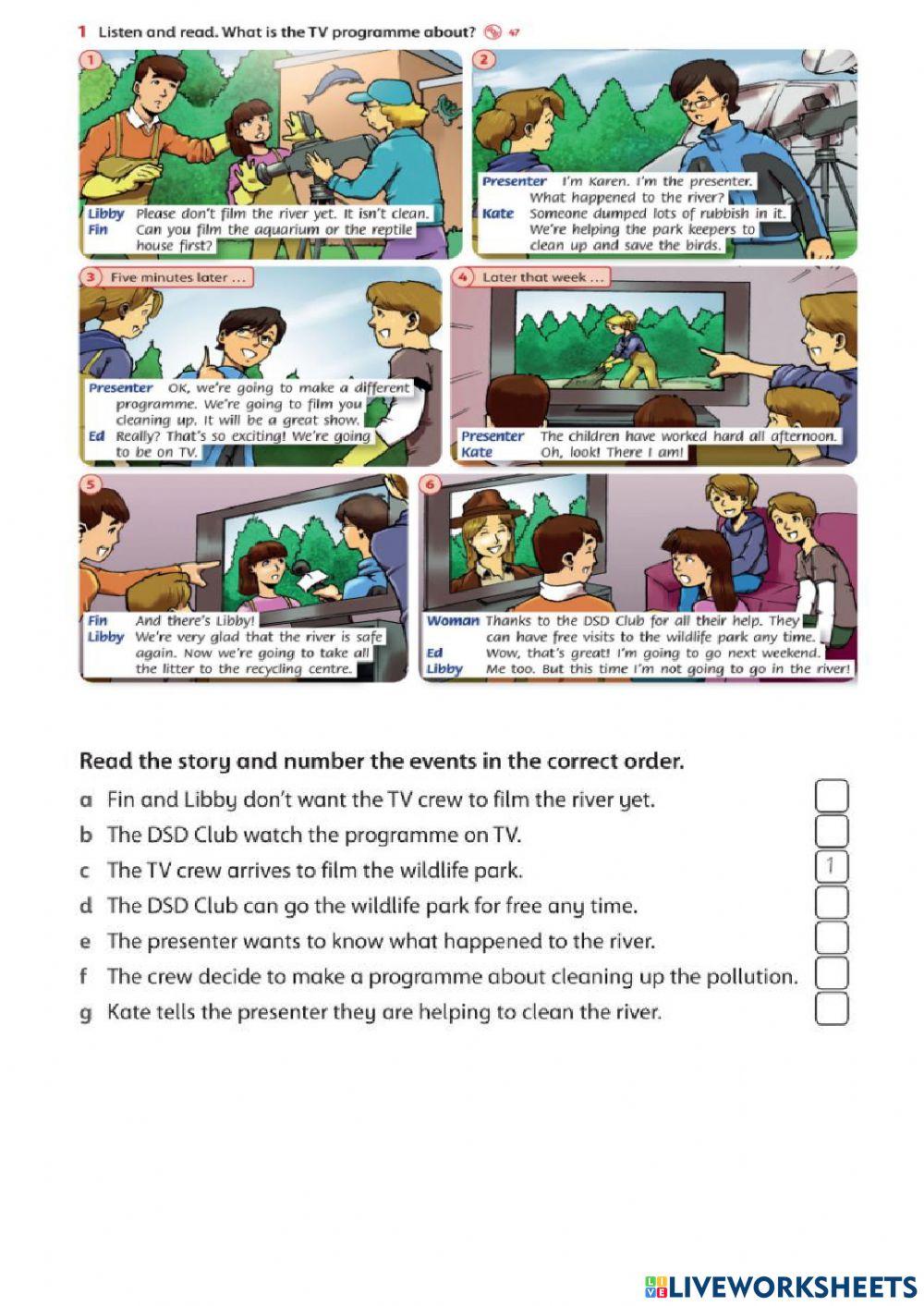 1 Listen and read. What is the TV programme about? 47

1

Libby Please don't film the river yet. It isn't clean.
Fin Can you film the aquarium or the reptile house first?

2

Presenter I'm Karen. I'm the presenter. What happened to the river?
Kate Someone dumped lots of rubbish in it. We're helping the park keepers to clean up and save the birds.

3 Five minutes later …

Presenter OK, we're going to make a different programme. We're going to film you cleaning up. It will be a great show.
Ed Really? That's so exciting! We're going to be on TV.

4 Later that week …

Presenter The children have worked hard all afternoon.
Kate Oh, look! There I am!

5

Fin And there's Libby!
Libby We're very glad that the river is safe again. Now we're going to take all the litter to the recycling centre.

6

Woman Thanks to the DSD Club for all their help. They can have free visits to the wildlife park any time.
Ed Wow, that's great! I'm going to go next weekend.
Libby Me too. But this time I'm not going to go in the river!

Read the story and number the events in the correct order.

a Fin and Libby don't want the TV crew to film the river yet.
b The DSD Club watch the programme on TV.
c The TV crew arrives to film the wildlife park. 1
d The DSD Club can go the wildlife park for free any time.
e The presenter wants to know what happened to the river.
f The crew decide to make a programme about cleaning up the pollution.
g Kate tells the presenter they are helping to clean the river.

LIVEWORKSHEETS