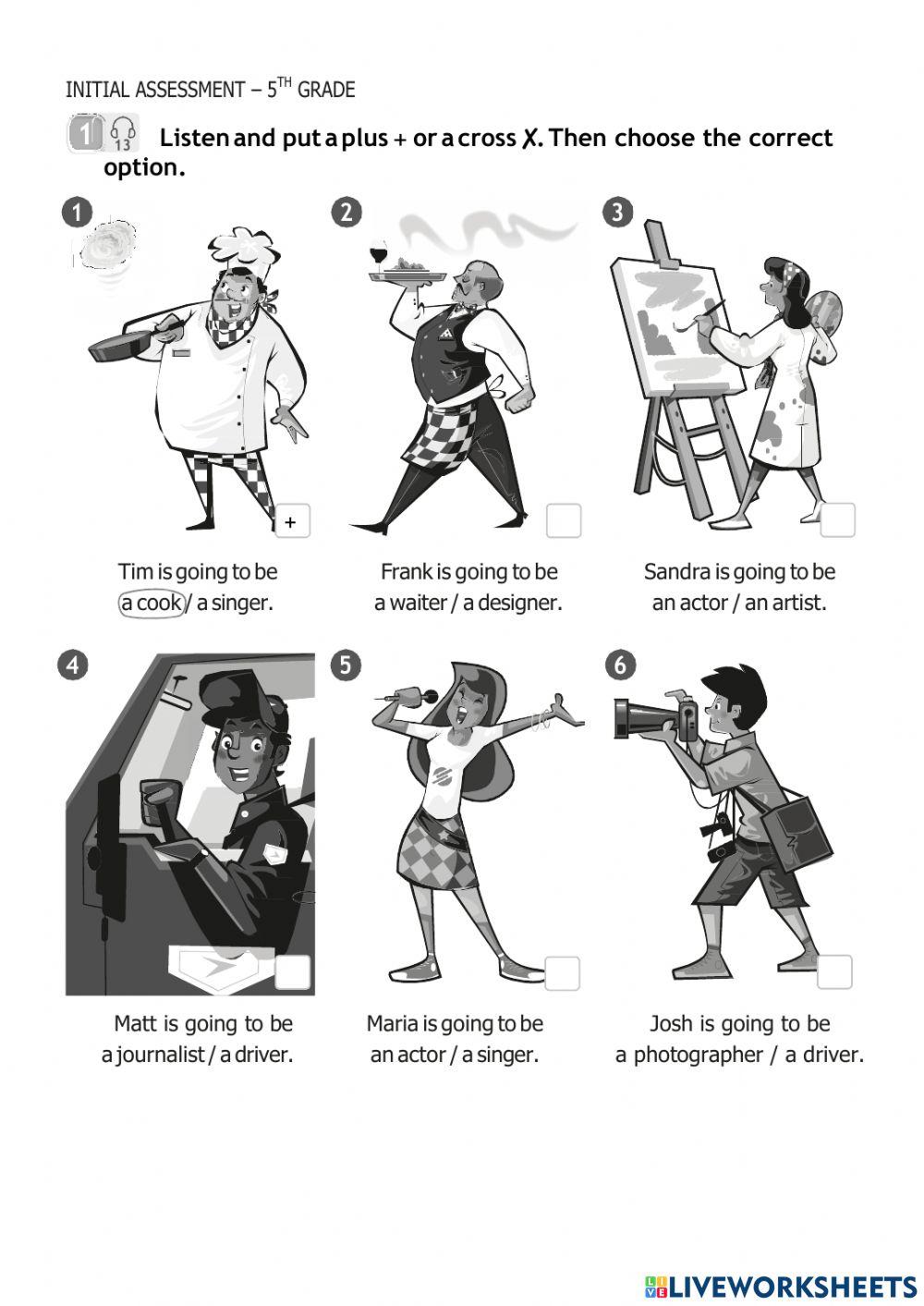 INITIAL ASSESSMENT – 5$^{TH}$ GRADE

1 13 Listen and put a plus + or a cross X. Then choose the correct option.

1
+
Tim is going to be a cook / a singer.

2
Frank is going to be a waiter / a designer.

3
Sandra is going to be an actor / an artist.

4
Matt is going to be a journalist / a driver.

5
Maria is going to be an actor / a singer.

6
Josh is going to be a photographer / a driver.

LIVEWORKSHEETS