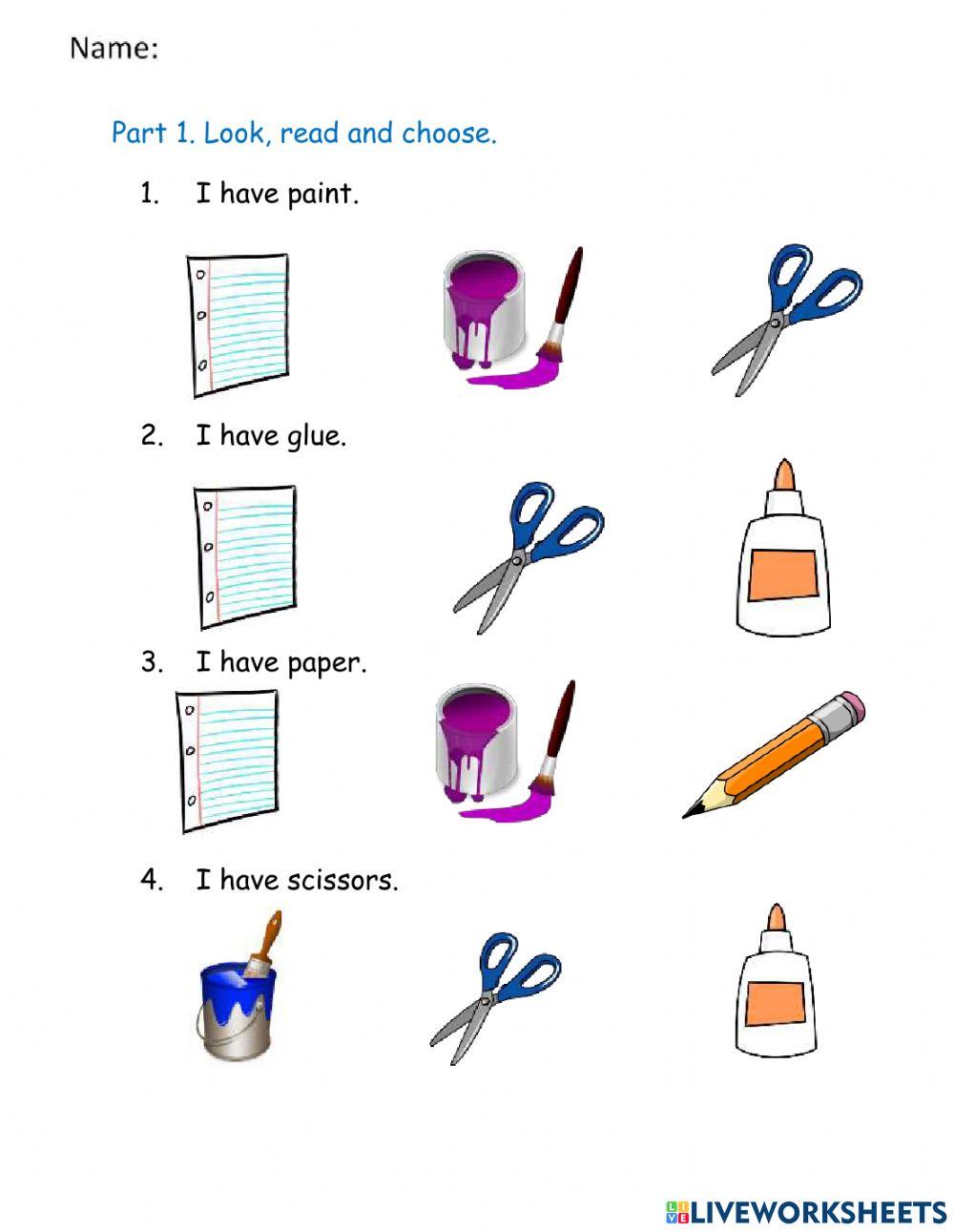 Name:

Part 1. Look, read and choose.

1. I have paint.

2. I have glue.

3. I have paper.

4. I have scissors.

LIVEWORKSHEETS