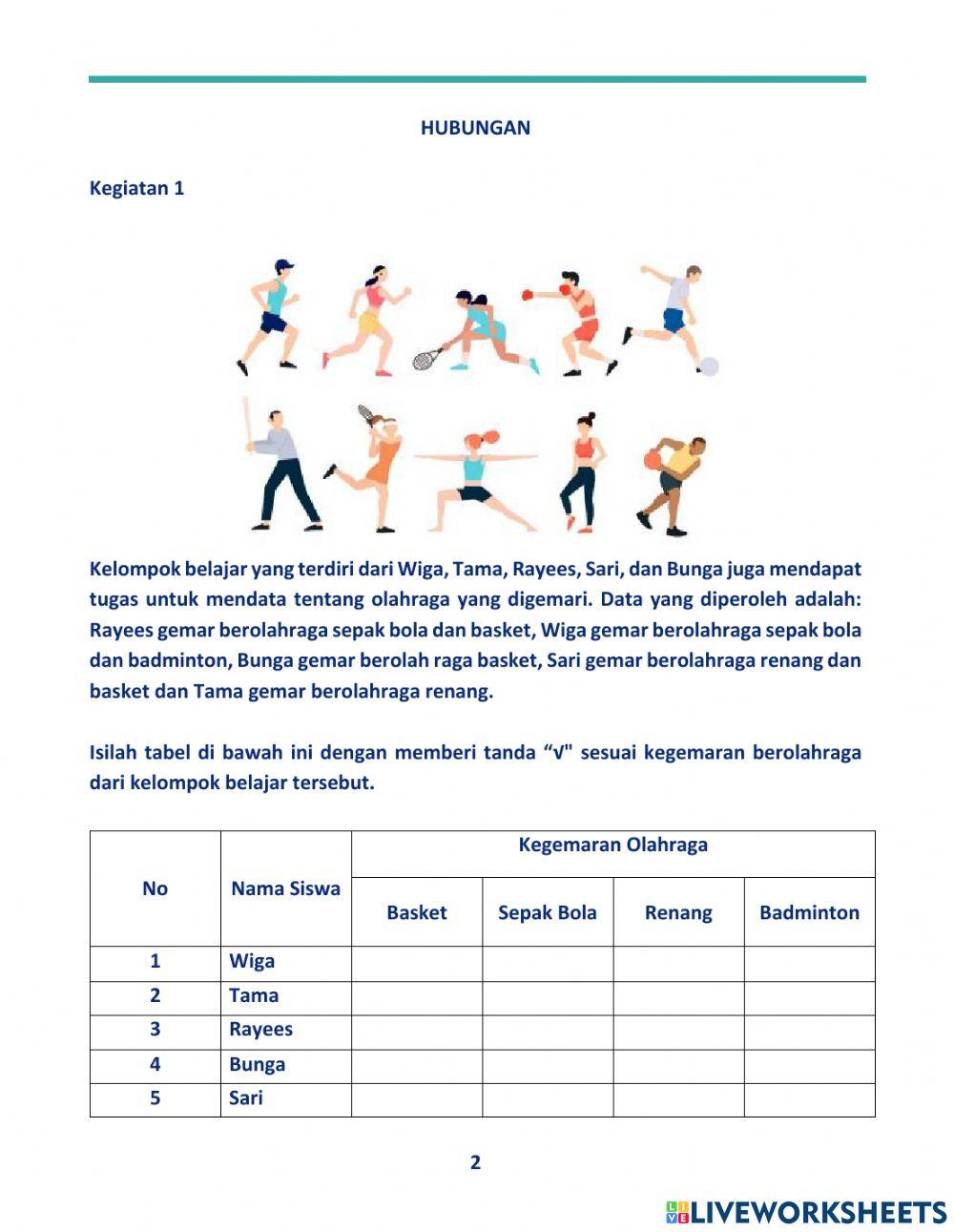 HUBUNGAN

Kegiatan 1

Kelompok belajar yang terdiri dari Wiga, Tama, Rayees, Sari, dan Bunga juga mendapat tugas untuk mendata tentang olahraga yang digemari. Data yang diperoleh adalah: Rayees gemar berolahraga sepak bola dan basket, Wiga gemar berolahraga sepak bola dan badminton, Bunga gemar berolah raga basket, Sari gemar berolahraga renang dan basket dan Tama gemar berolahraga renang.

Isilah tabel di bawah ini dengan memberi tanda “√" sesuai kegemaran berolahraga dari kelompok belajar tersebut.

| No | Nama Siswa | Kegemaran Olahraga | | | |
|---|---|---|---|---|---|
| | | Basket | Sepak Bola | Renang | Badminton |
| 1 | Wiga | | | | |
| 2 | Tama | | | | |
| 3 | Rayees | | | | |
| 4 | Bunga | | | | |
| 5 | Sari | | | | |

2

LIVEWORKSHEETS