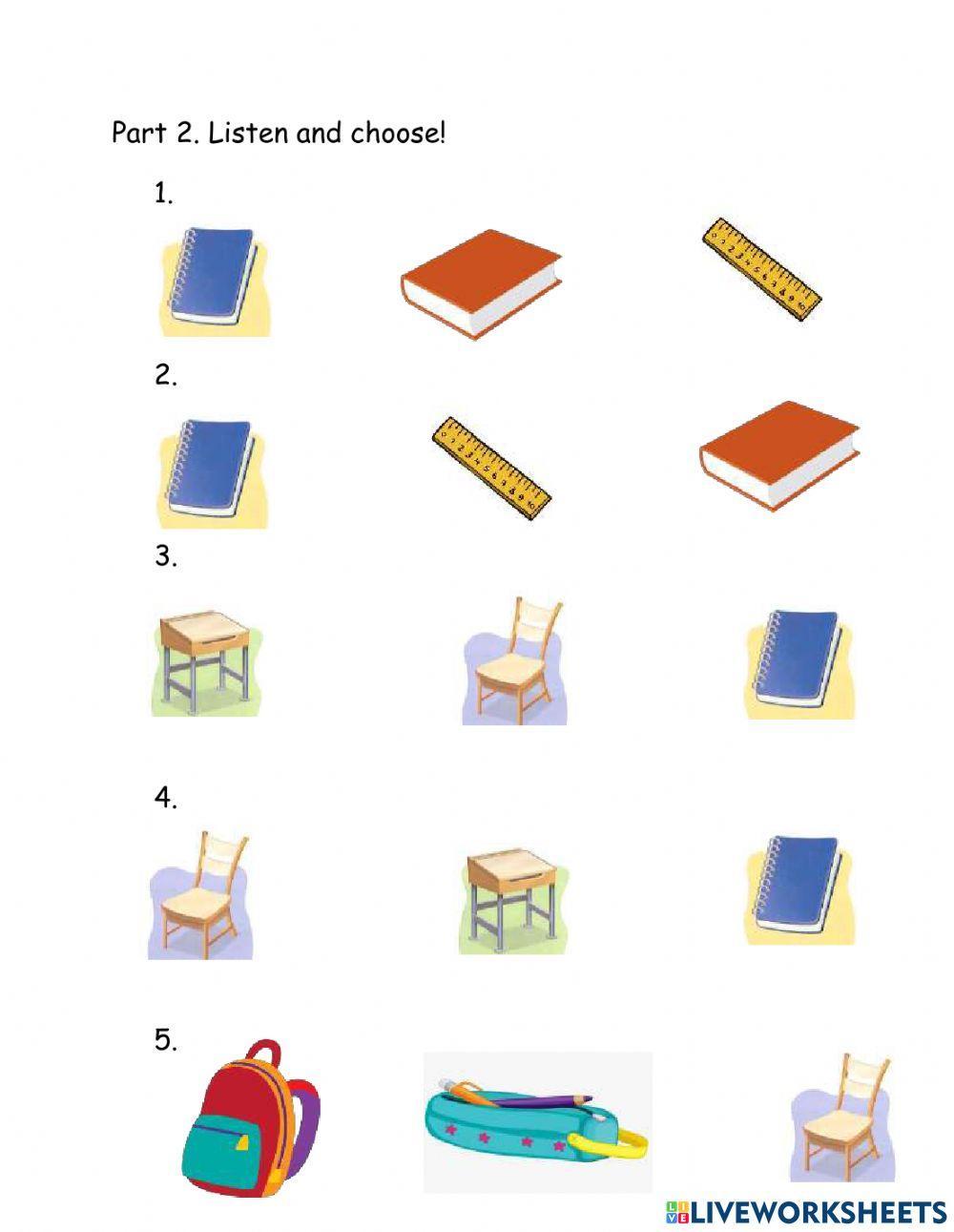 Part 2. Listen and choose!

1.

2.

3.

4.

5.

LIVEWORKSHEETS