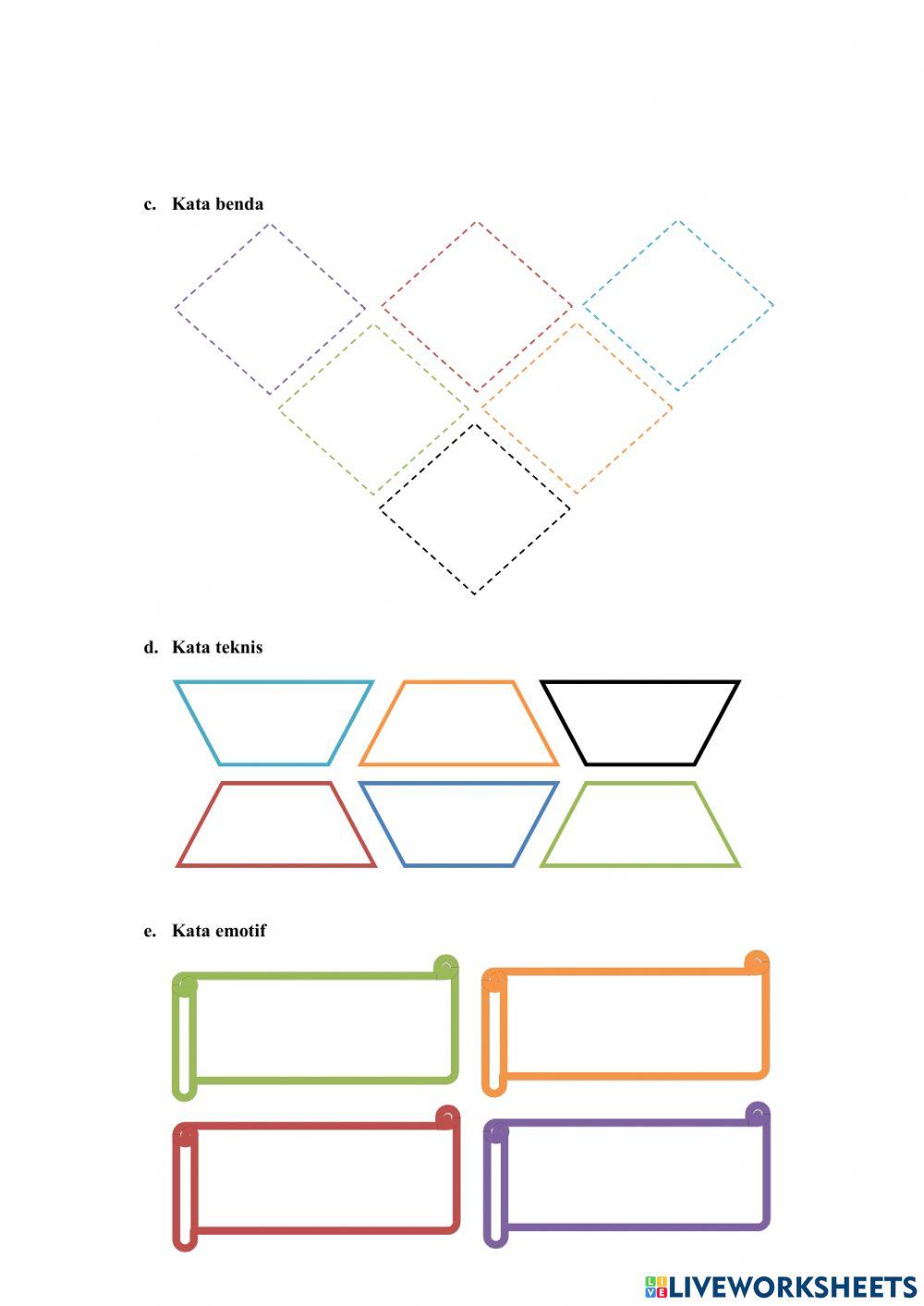 c. Kata benda

d. Kata teknis

e. Kata emotif

LIVEWORKSHEETS