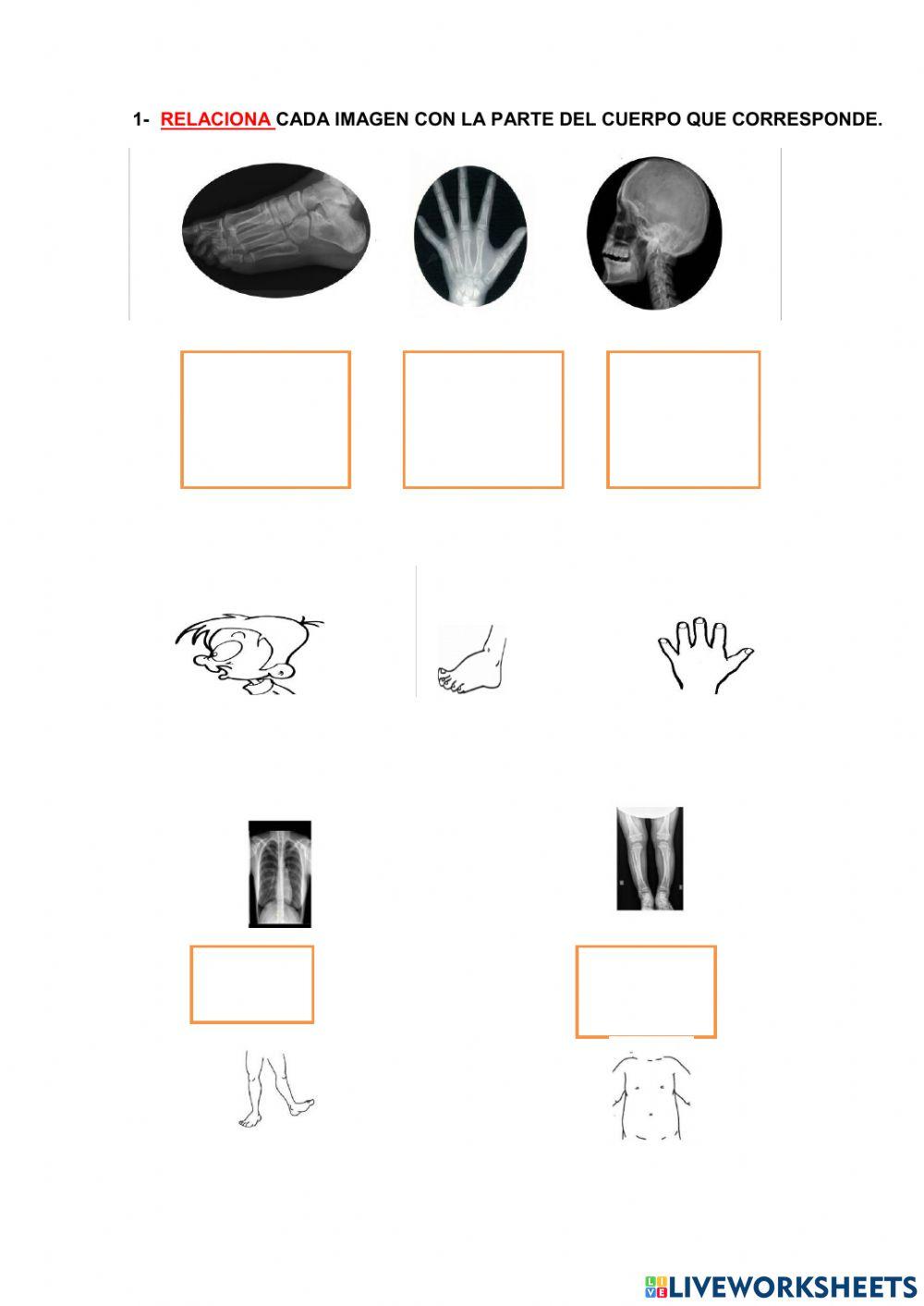 1- RELACIONA CADA IMAGEN CON LA PARTE DEL CUERPO QUE CORRESPONDE.

LIVEWORKSHEETS