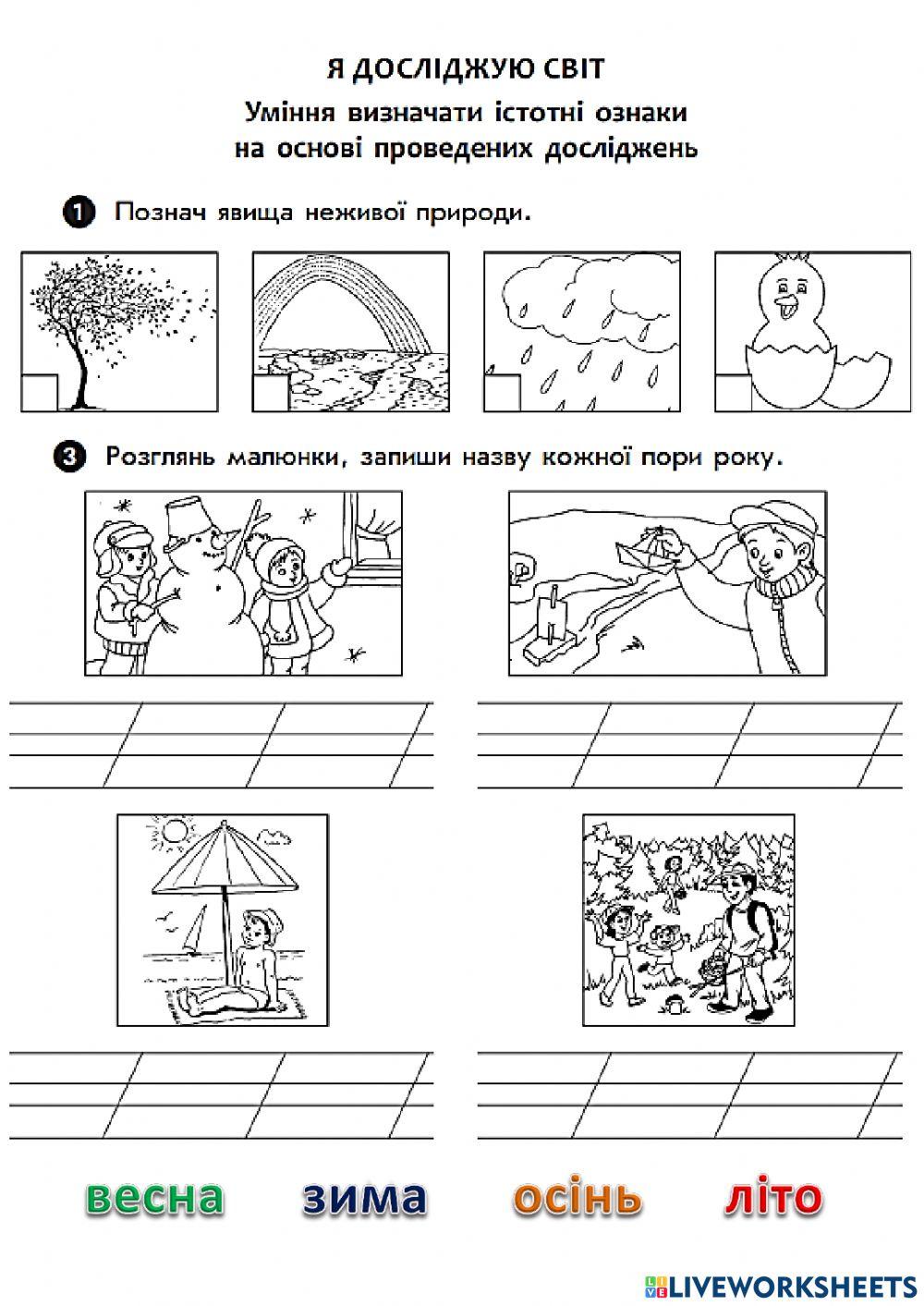 Я ДОСЛІДЖУЮ СВІТ

Уміння визначати істотні ознаки на основі проведених досліджень

1 Познач явища неживої природи.

3 Розглянь малюнки, запиши назву кожної пори року.

весна зима осінь літо

LIVEWORKSHEETS