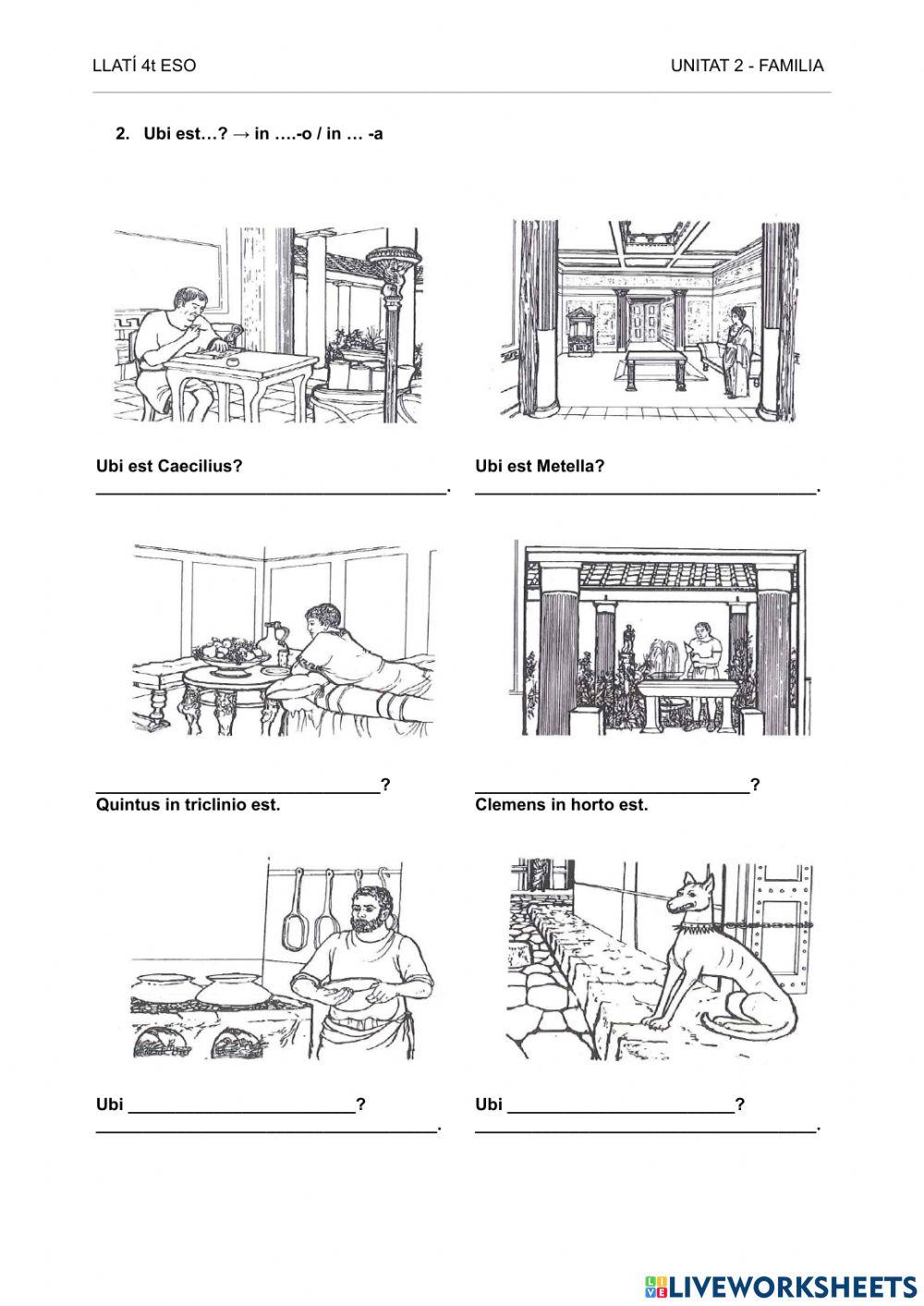 LLATÍ 4t ESO

UNITAT 2 - FAMILIA

2. Ubi est…? → in ….-o / in … -a

Ubi est Caecilius?
______________________________________.

Ubi est Metella?
______________________________________.

______________________________?
Quintus in triclinio est.

______________________________?
Clemens in horto est.

Ubi ________________________?
______________________________________.

Ubi ________________________?
______________________________________.

LIVEWORKSHEETS