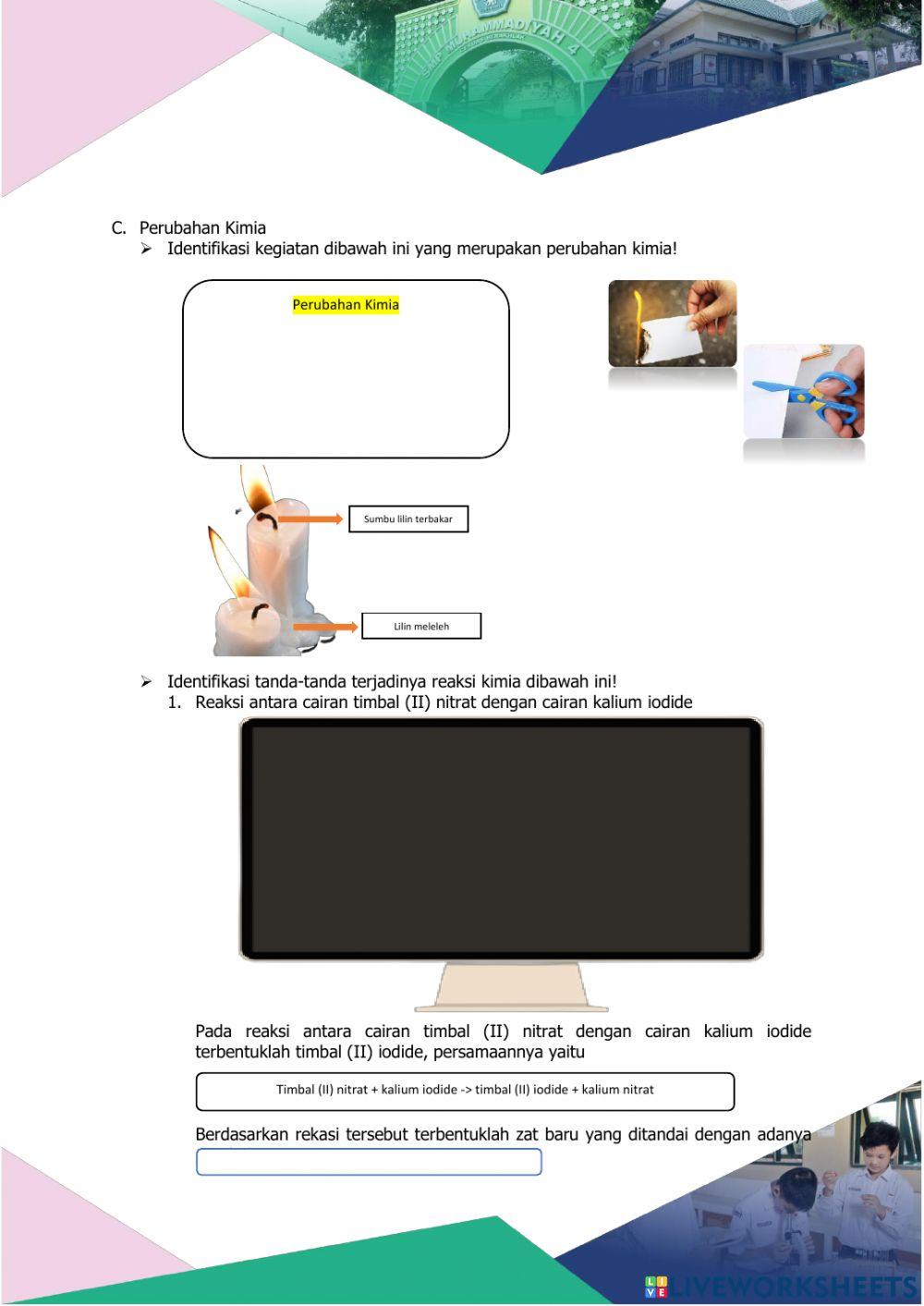 SMP MUHAMMADIYAH 4

C. Perubahan Kimia
➢ Identifikasi kegiatan dibawah ini yang merupakan perubahan kimia!

Perubahan Kimia

Sumbu lilin terbakar

Lilin meleleh

➢ Identifikasi tanda-tanda terjadinya reaksi kimia dibawah ini!
1. Reaksi antara cairan timbal (II) nitrat dengan cairan kalium iodide

Pada reaksi antara cairan timbal (II) nitrat dengan cairan kalium iodide terbentuklah timbal (II) iodide, persamaannya yaitu

Timbal (II) nitrat + kalium iodide -> timbal (II) iodide + kalium nitrat

Berdasarkan rekasi tersebut terbentuklah zat baru yang ditandai dengan adanya

LIVEWORKSHEETS