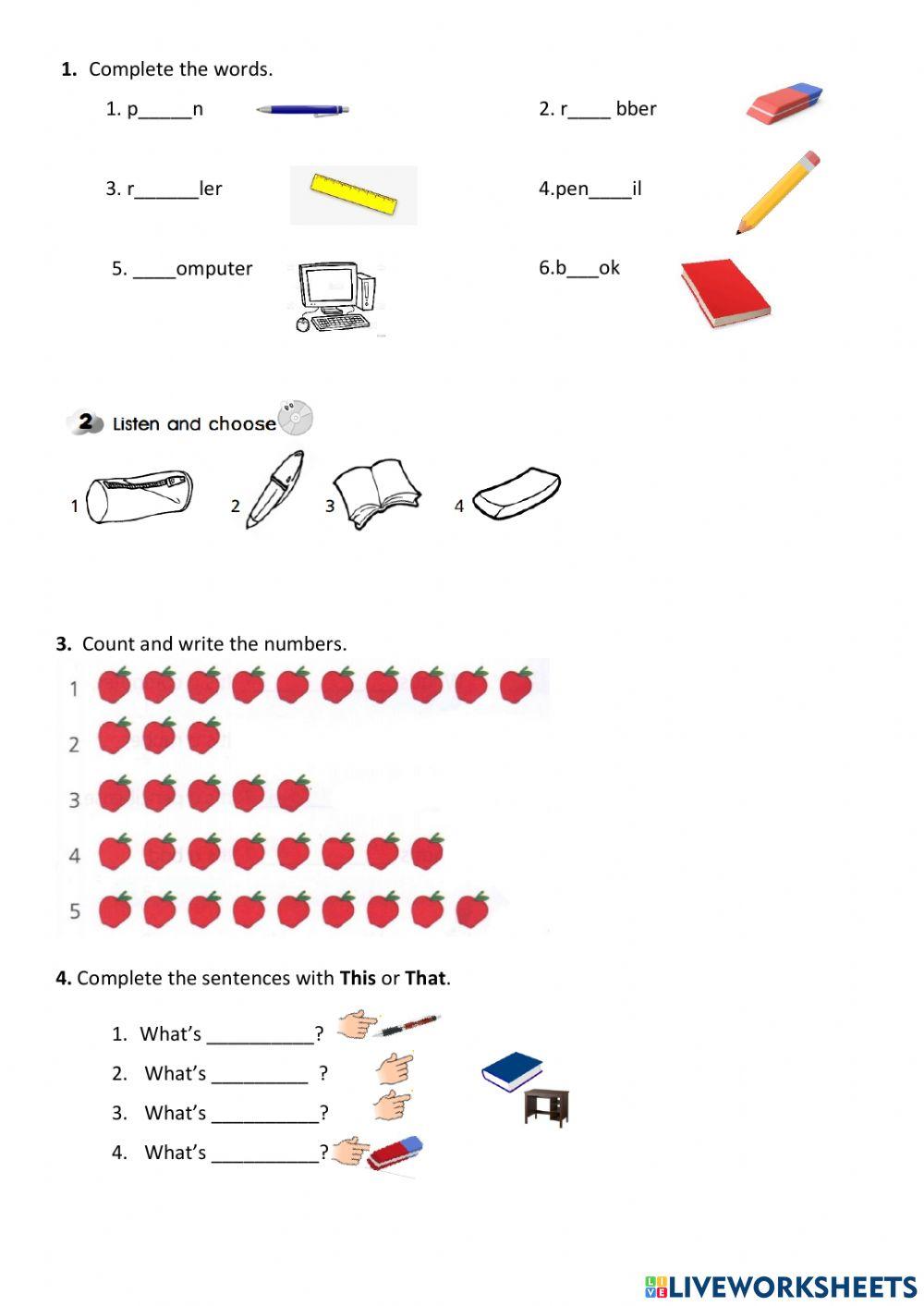 **1.** Complete the words.

1. p_____n

2. r____ bber

3. r______ler

4.pen____il

5. ____omputer

6.b___ok

2 Listen and choose

1 2 3 4

**3.** Count and write the numbers.

1

2

3

4

5

**4.** Complete the sentences with **This** or **That**.

1. What's __________?
2. What's _________ ?
3. What's __________?
4. What's __________?

LIVEWORKSHEETS