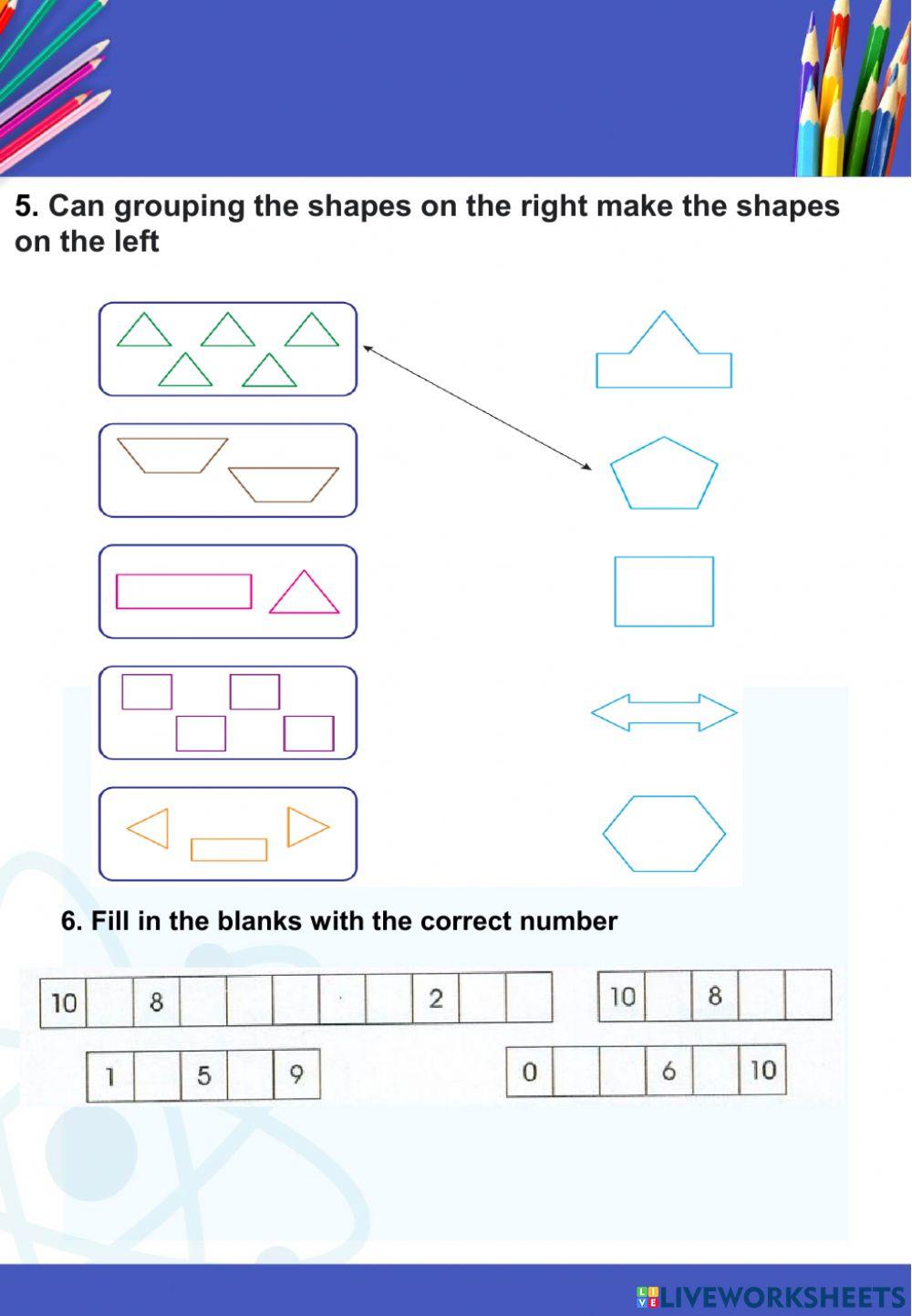 5. Can grouping the shapes on the right make the shapes on the left

6. Fill in the blanks with the correct number

| 10 |  | 8 |  |  |  |  |  | 2 |  |  |
|---|---|---|---|---|---|---|---|---|---|---|

| 10 |  | 8 |  |  |
|---|---|---|---|---|

| 1 |  | 5 |  | 9 |
|---|---|---|---|---|

| 0 |  |  | 6 |  | 10 |
|---|---|---|---|---|---|

LIVEWORKSHEETS