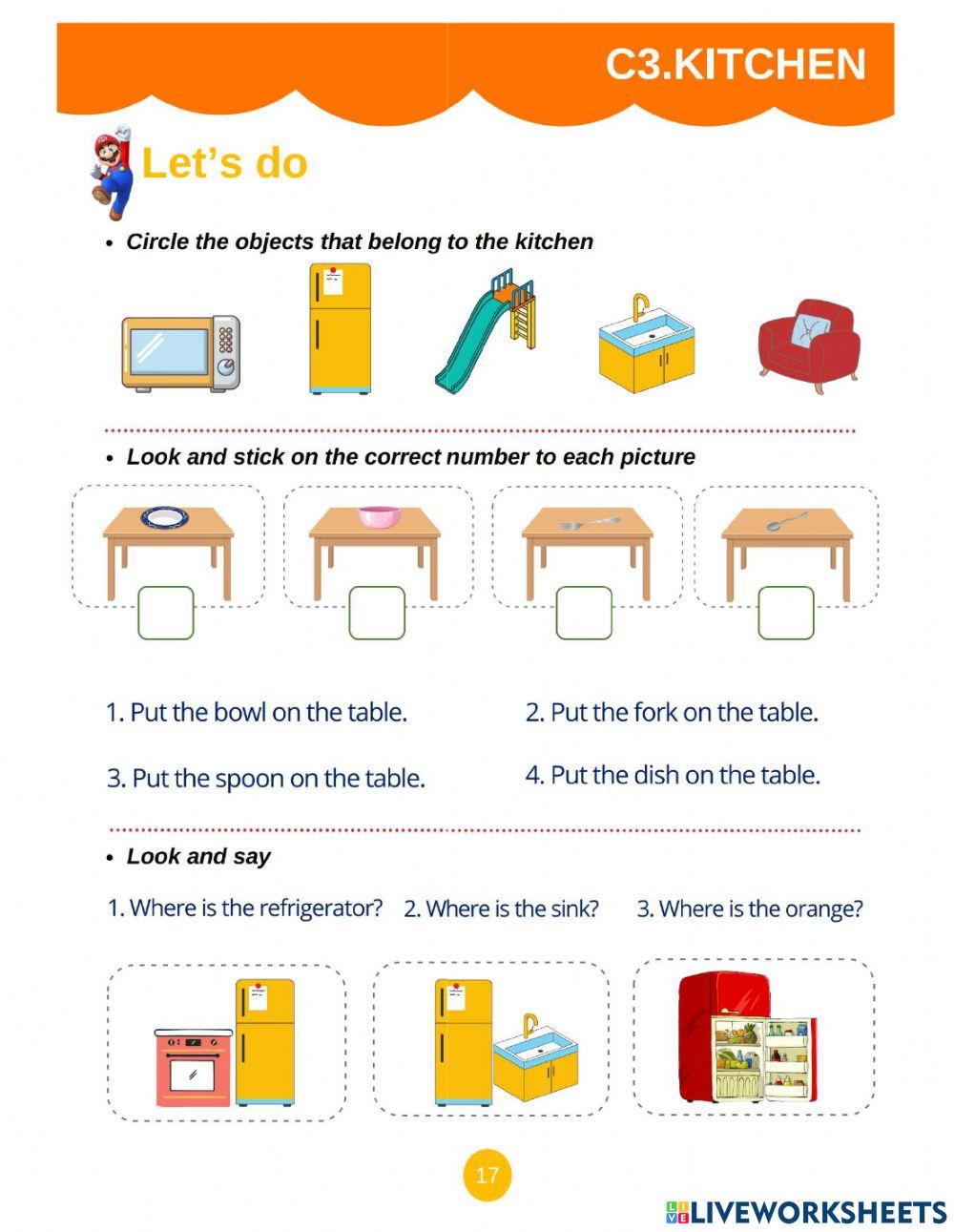 C3.KITCHEN

Let's do

• Circle the objects that belong to the kitchen

• Look and stick on the correct number to each picture

1. Put the bowl on the table.

2. Put the fork on the table.

3. Put the spoon on the table.

4. Put the dish on the table.

• Look and say

1. Where is the refrigerator?

2. Where is the sink?

3. Where is the orange?

17

LIVEWORKSHEETS