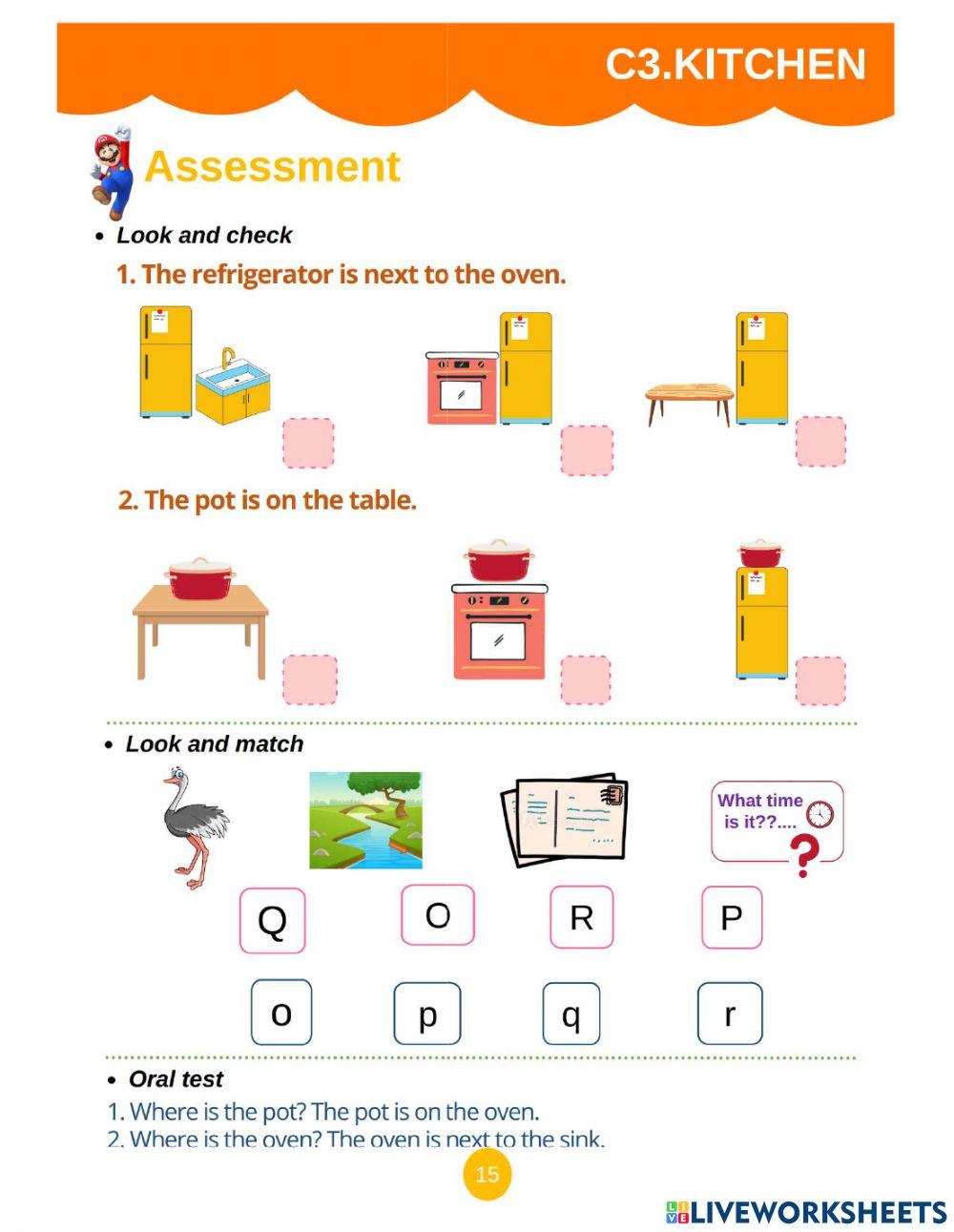 C3.KITCHEN

Assessment

• Look and check

1. The refrigerator is next to the oven.

2. The pot is on the table.

• Look and match

What time is it??....

Q O R P

o p q r

• Oral test

1. Where is the pot? The pot is on the oven.
2. Where is the oven? The oven is next to the sink.

15

LIVEWORKSHEETS