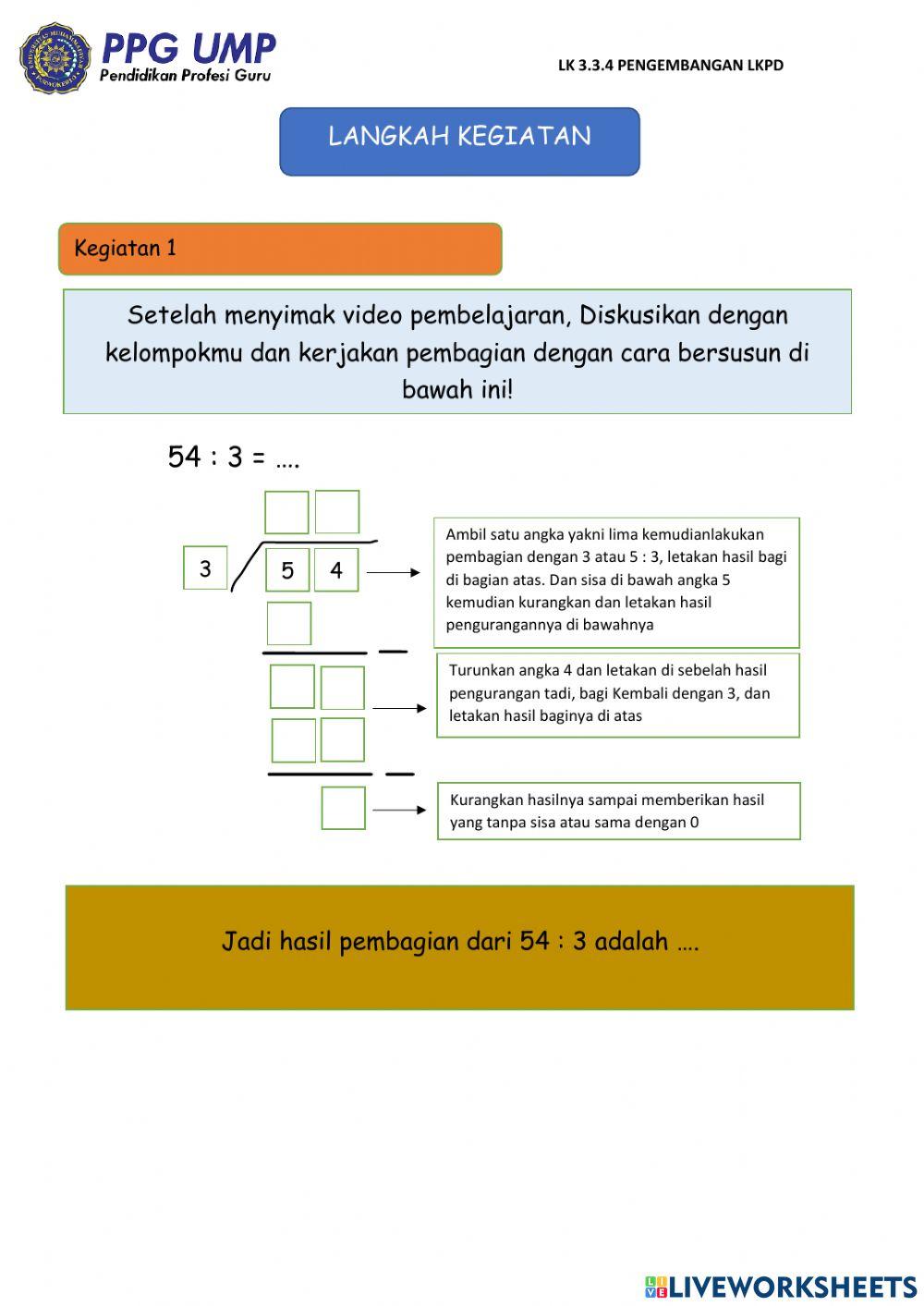 PPG UMP
Pendidikan Profesi Guru

LK 3.3.4 PENGEMBANGAN LKPD

LANGKAH KEGIATAN

Kegiatan 1

Setelah menyimak video pembelajaran, Diskusikan dengan kelompokmu dan kerjakan pembagian dengan cara bersusun di bawah ini!

54 : 3 = ....

3

5 4

Ambil satu angka yakni lima kemudianlakukan pembagian dengan 3 atau 5 : 3, letakan hasil bagi di bagian atas. Dan sisa di bawah angka 5 kemudian kurangkan dan letakan hasil pengurangannya di bawahnya

Turunkan angka 4 dan letakan di sebelah hasil pengurangan tadi, bagi Kembali dengan 3, dan letakan hasil baginya di atas

Kurangkan hasilnya sampai memberikan hasil yang tanpa sisa atau sama dengan 0

Jadi hasil pembagian dari 54 : 3 adalah ....

LIVEWORKSHEETS