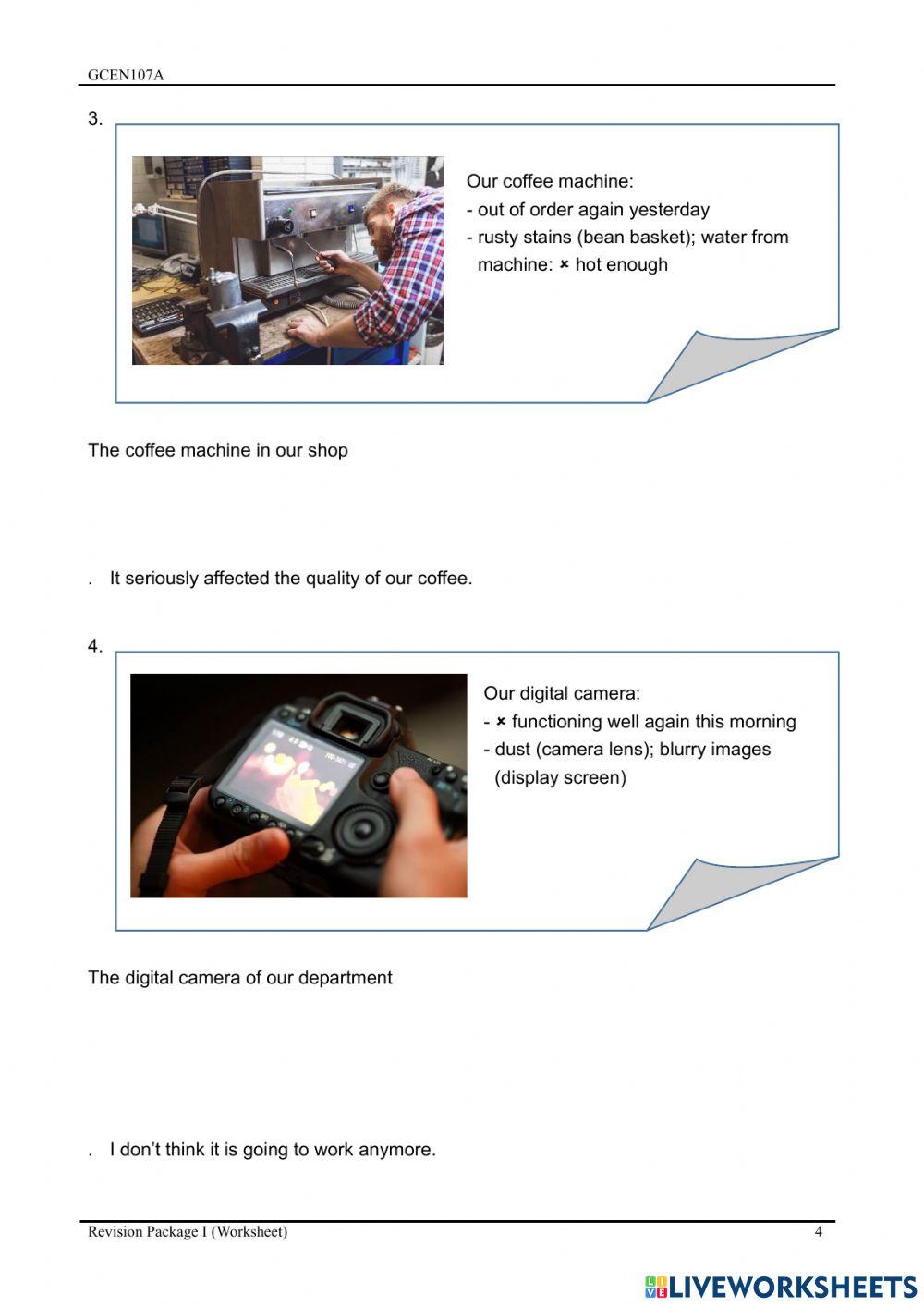 GCEN107A

3.

Our coffee machine:
- out of order again yesterday
- rusty stains (bean basket); water from machine: × hot enough

The coffee machine in our shop

. It seriously affected the quality of our coffee.

4.

Our digital camera:
- × functioning well again this morning
- dust (camera lens); blurry images (display screen)

The digital camera of our department

. I don't think it is going to work anymore.

Revision Package I (Worksheet) 4

LIVEWORKSHEETS