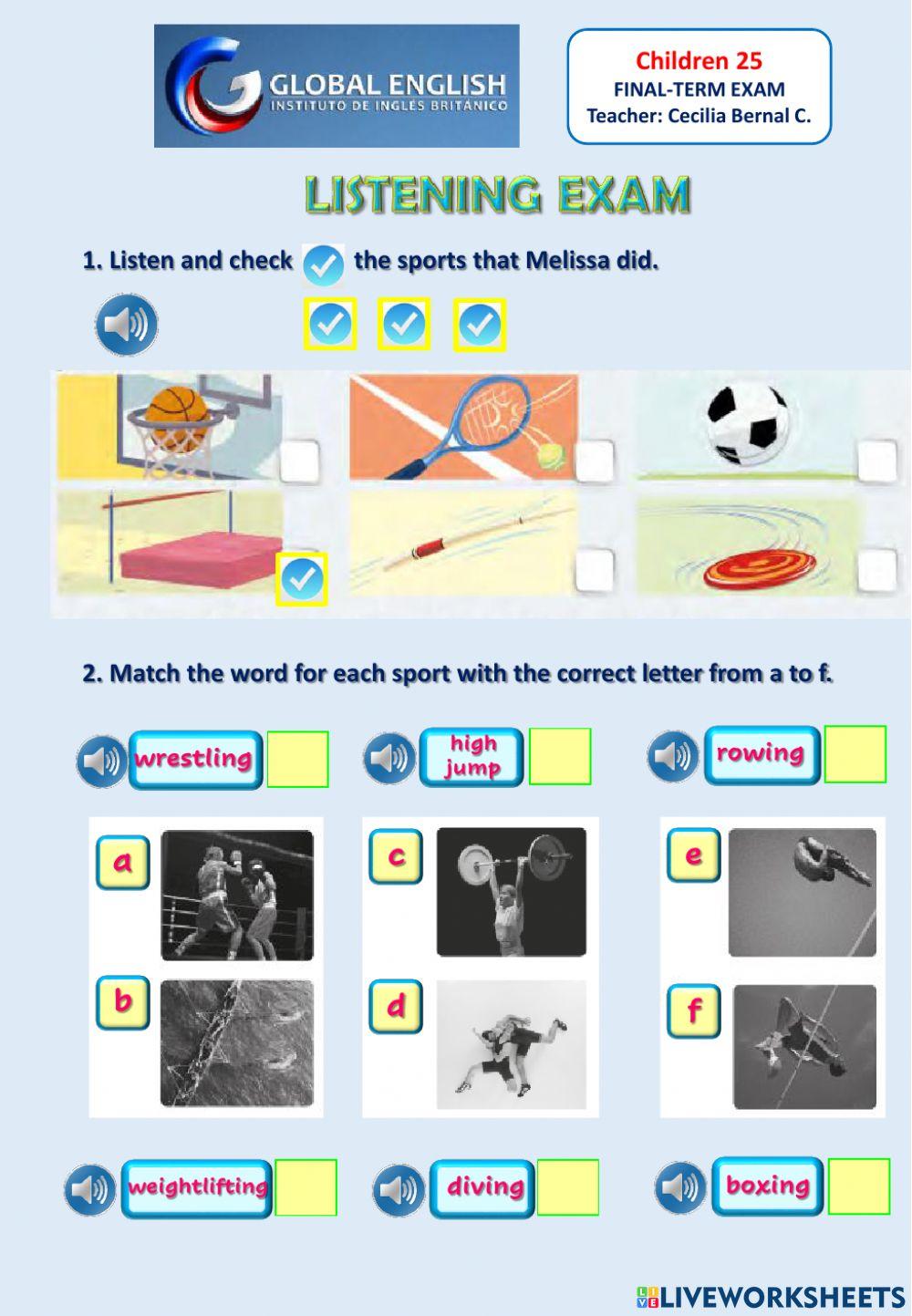 GLOBAL ENGLISH
INSTITUTO DE INGLÉS BRITÁNICO

Children 25
FINAL-TERM EXAM
Teacher: Cecilia Bernal C.

LISTENING EXAM

1. Listen and check the sports that Melissa did.

2. Match the word for each sport with the correct letter from a to f.

wrestling

high jump

rowing

a

b

c

d

e

f

weightlifting

diving

boxing

LIVEWORKSHEETS