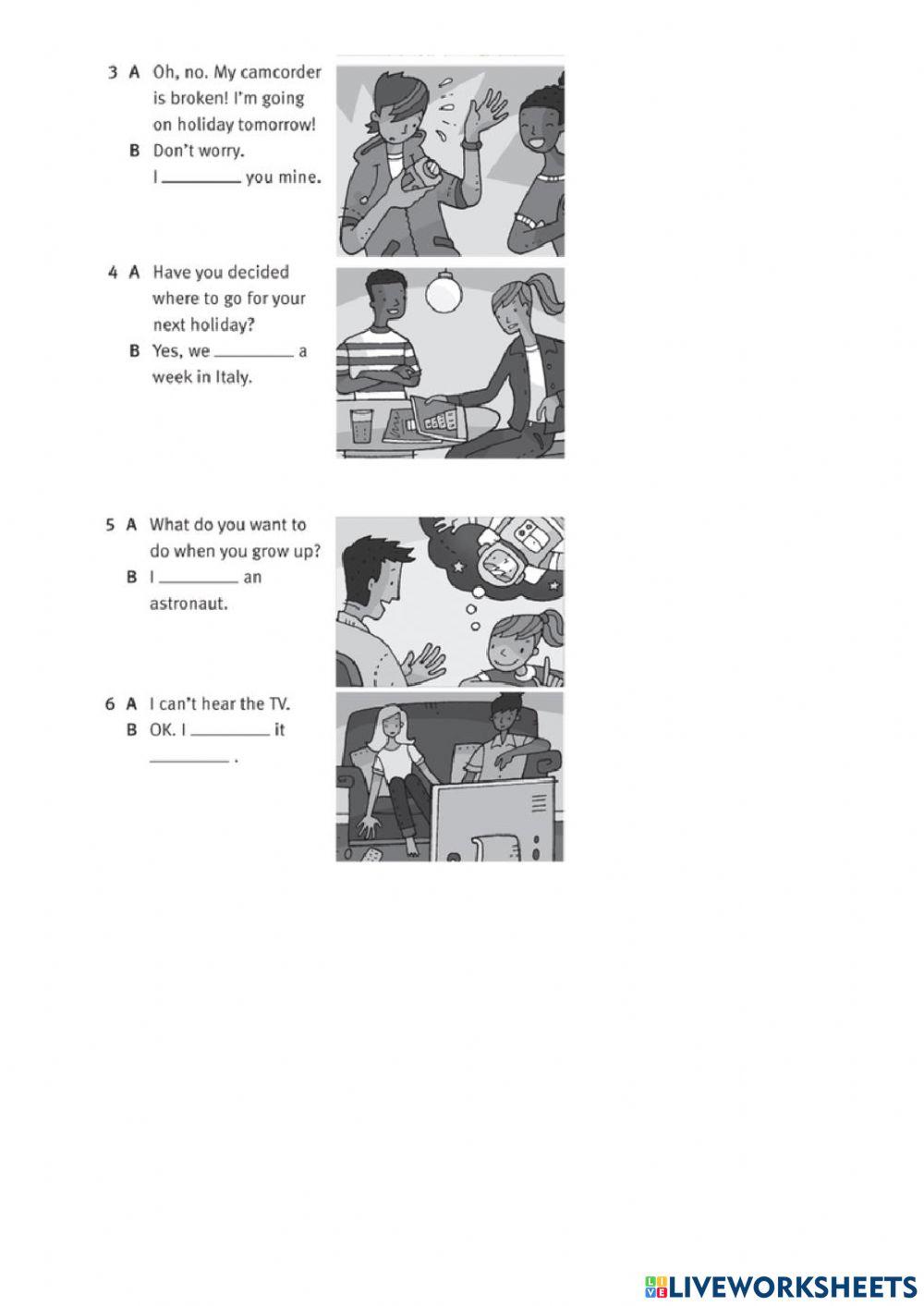 3 A Oh, no. My camcorder is broken! I'm going on holiday tomorrow!
B Don't worry.
I ________ you mine.

4 A Have you decided where to go for your next holiday?
B Yes, we ________ a week in Italy.

5 A What do you want to do when you grow up?
B I ________ an astronaut.

6 A I can't hear the TV.
B OK. I ________ it ________ .

LIVEWORKSHEETS