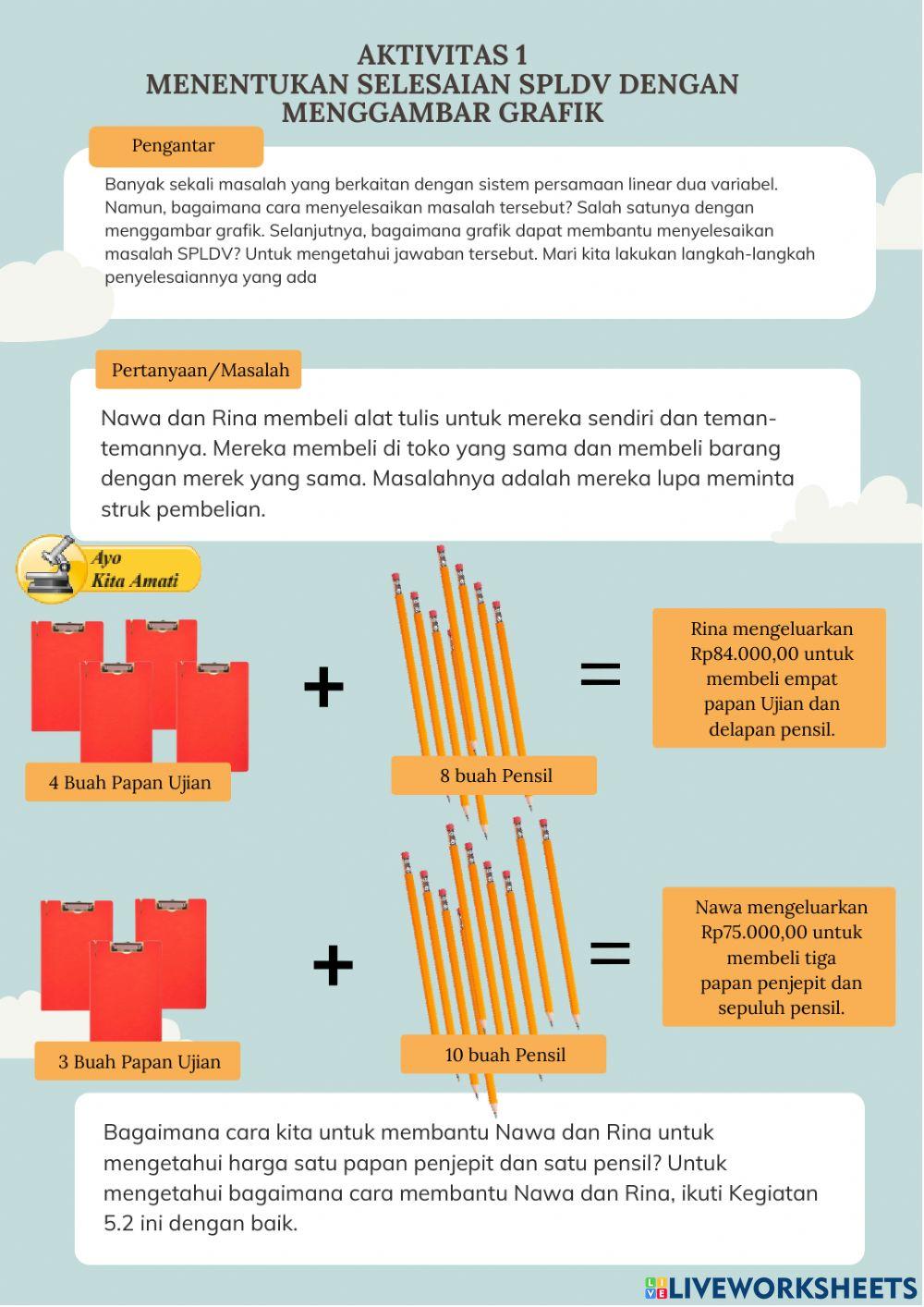 AKTIVITAS 1
MENENTUKAN SELESAIAN SPLDV DENGAN MENGGAMBAR GRAFIK

Pengantar

Banyak sekali masalah yang berkaitan dengan sistem persamaan linear dua variabel. Namun, bagaimana cara menyelesaikan masalah tersebut? Salah satunya dengan menggambar grafik. Selanjutnya, bagaimana grafik dapat membantu menyelesaikan masalah SPLDV? Untuk mengetahui jawaban tersebut. Mari kita lakukan langkah-langkah penyelesaiannya yang ada

Pertanyaan/Masalah

Nawa dan Rina membeli alat tulis untuk mereka sendiri dan teman-temannya. Mereka membeli di toko yang sama dan membeli barang dengan merek yang sama. Masalahnya adalah mereka lupa meminta struk pembelian.

Ayo Kita Amati

4 Buah Papan Ujian

+

8 buah Pensil

=

Rina mengeluarkan Rp84.000,00 untuk membeli empat papan Ujian dan delapan pensil.

3 Buah Papan Ujian

+

10 buah Pensil

=

Nawa mengeluarkan Rp75.000,00 untuk membeli tiga papan penjepit dan sepuluh pensil.

Bagaimana cara kita untuk membantu Nawa dan Rina untuk mengetahui harga satu papan penjepit dan satu pensil? Untuk mengetahui bagaimana cara membantu Nawa dan Rina, ikuti Kegiatan 5.2 ini dengan baik.

LIVEWORKSHEETS