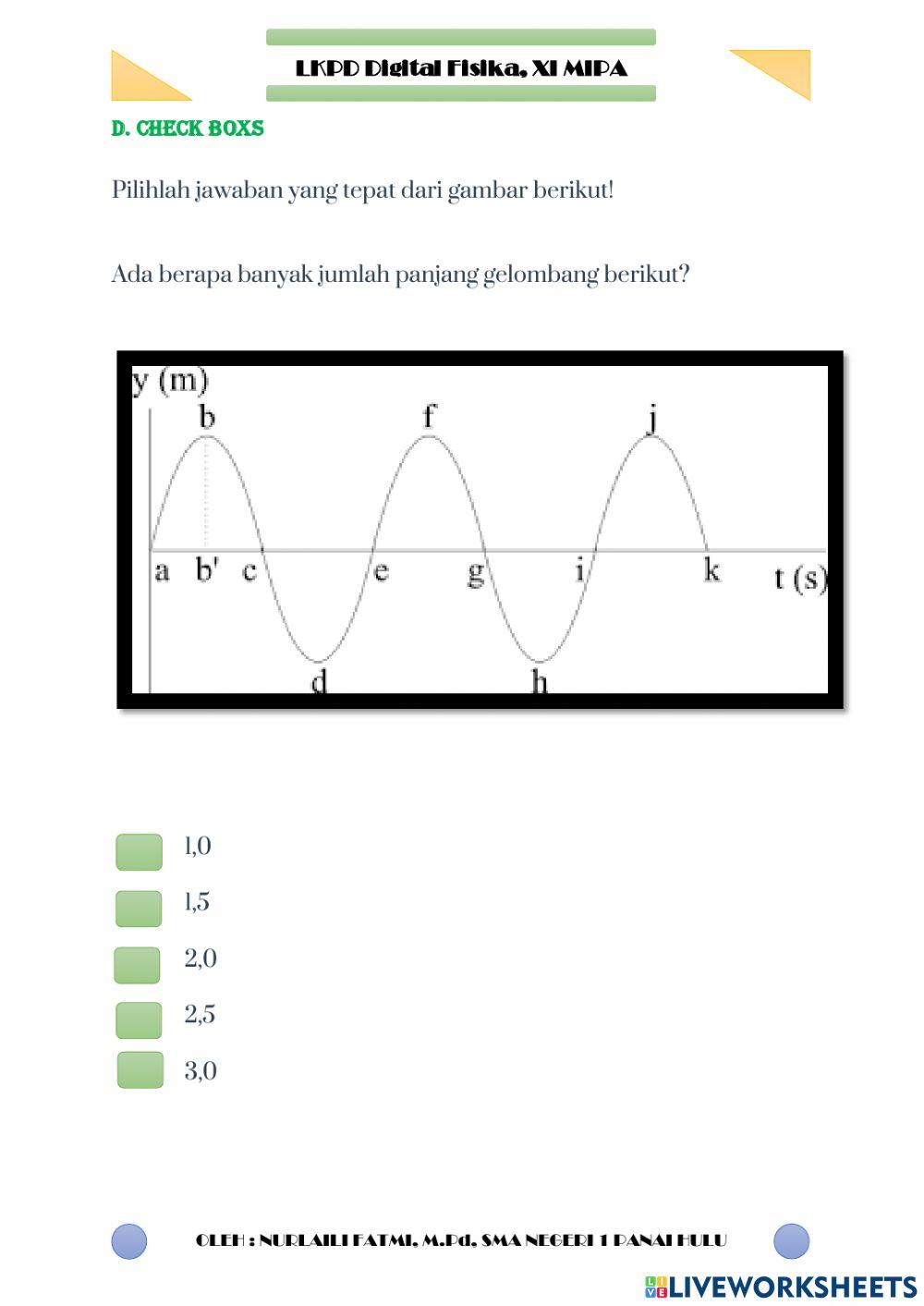 LKPD Digital Fisika, XI MIPA

D. CHECK BOXS

Pilihlah jawaban yang tepat dari gambar berikut!

Ada berapa banyak jumlah panjang gelombang berikut?

y (m)
b
f
j
a
b'
c
e
g
i
k
t (s)
d
h

1,0
1,5
2,0
2,5
3,0

OLEH : NURLAILI FATMI, M.Pd, SMA NEGERI 1 PANAI HULU

LIVEWORKSHEETS