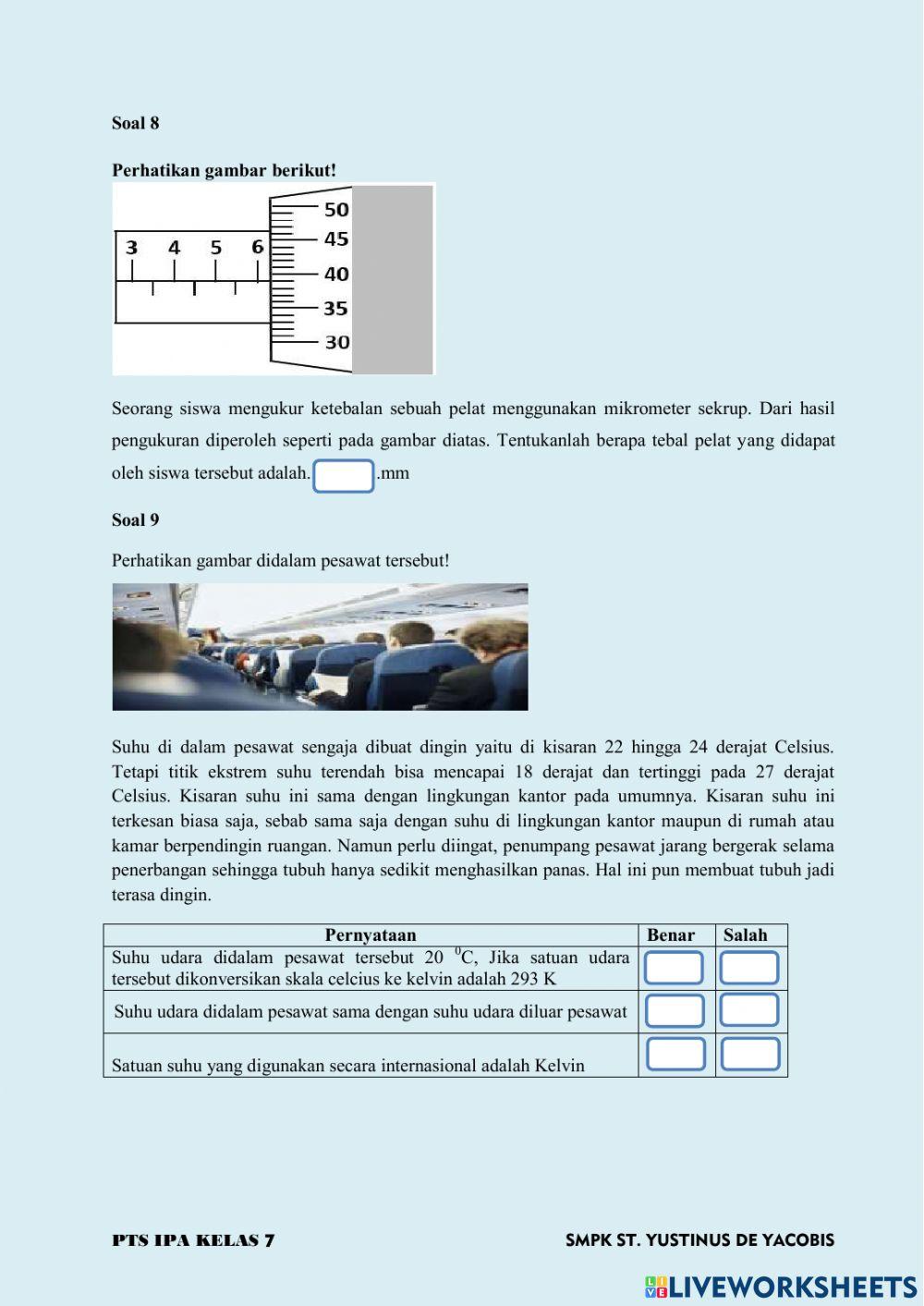 Soal 8

Perhatikan gambar berikut!

3 4 5 6

50
45
40
35
30

Seorang siswa mengukur ketebalan sebuah pelat menggunakan mikrometer sekrup. Dari hasil pengukuran diperoleh seperti pada gambar diatas. Tentukanlah berapa tebal pelat yang didapat oleh siswa tersebut adalah. .mm

Soal 9

Perhatikan gambar didalam pesawat tersebut!

Suhu di dalam pesawat sengaja dibuat dingin yaitu di kisaran 22 hingga 24 derajat Celsius. Tetapi titik ekstrem suhu terendah bisa mencapai 18 derajat dan tertinggi pada 27 derajat Celsius. Kisaran suhu ini sama dengan lingkungan kantor pada umumnya. Kisaran suhu ini terkesan biasa saja, sebab sama saja dengan suhu di lingkungan kantor maupun di rumah atau kamar berpendingin ruangan. Namun perlu diingat, penumpang pesawat jarang bergerak selama penerbangan sehingga tubuh hanya sedikit menghasilkan panas. Hal ini pun membuat tubuh jadi terasa dingin.

| Pernyataan | Benar | Salah |
|---|---|---|
| Suhu udara didalam pesawat tersebut 20 $^0$C, Jika satuan udara tersebut dikonversikan skala celcius ke kelvin adalah 293 K | | |
| Suhu udara didalam pesawat sama dengan suhu udara diluar pesawat | | |
| Satuan suhu yang digunakan secara internasional adalah Kelvin | | |

PTS IPA KELAS 7

SMPK ST. YUSTINUS DE YACOBIS

LIVEWORKSHEETS