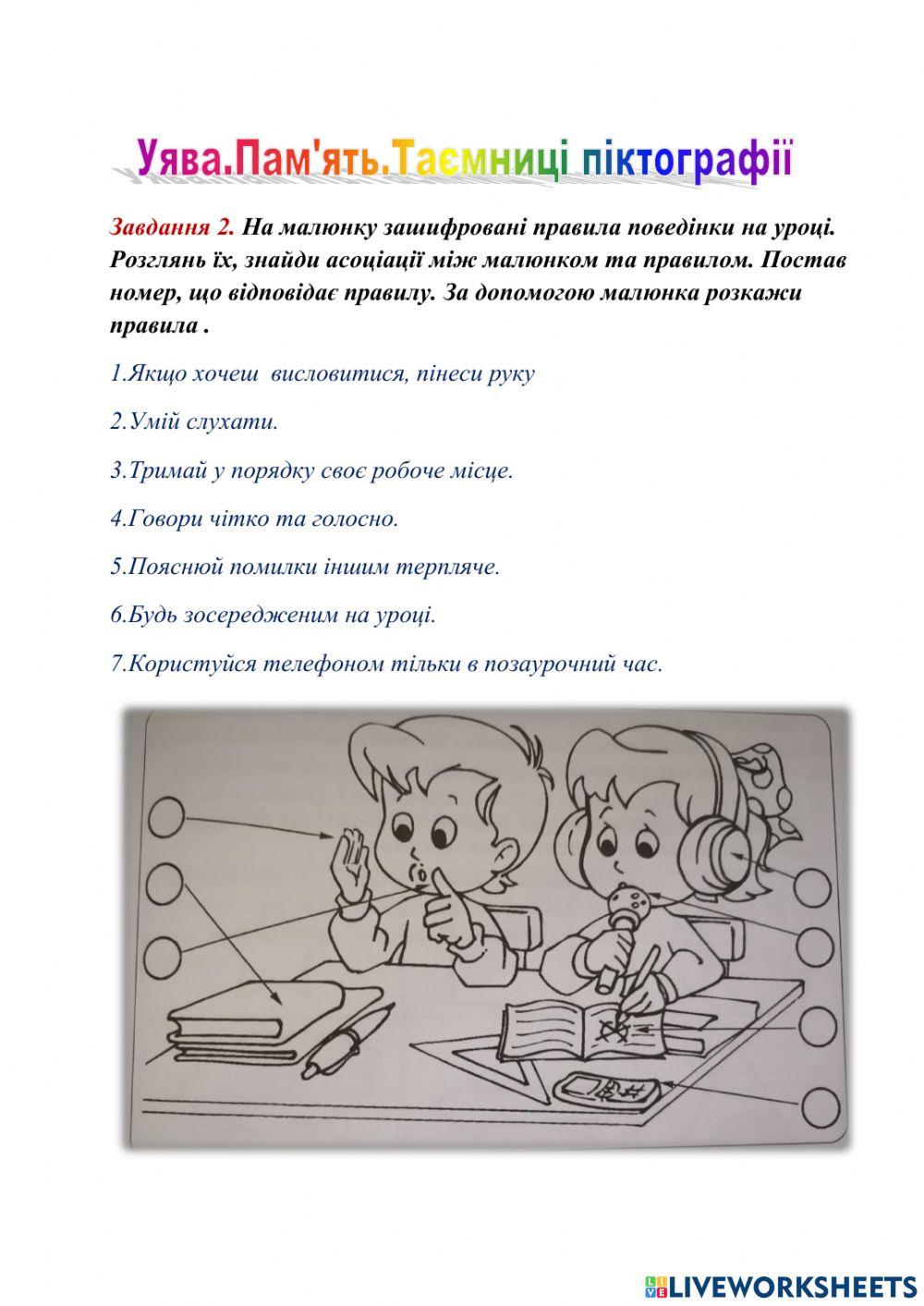 Уява.Пам'ять.Таємниці піктографії

Завдання 2. На малюнку зашифровані правила поведінки на уроці. Розглянь їх, знайди асоціації між малюнком та правилом. Постав номер, що відповідає правилу. За допомогою малюнка розкажи правила .

1.Якщо хочеш висловитися, пінеси руку

2.Умій слухати.

3.Тримай у порядку своє робоче місце.

4.Говори чітко та голосно.

5.Пояснюй помилки іншим терпляче.

6.Будь зосередженим на уроці.

7.Користуйся телефоном тільки в позаурочний час.

LIVEWORKSHEETS