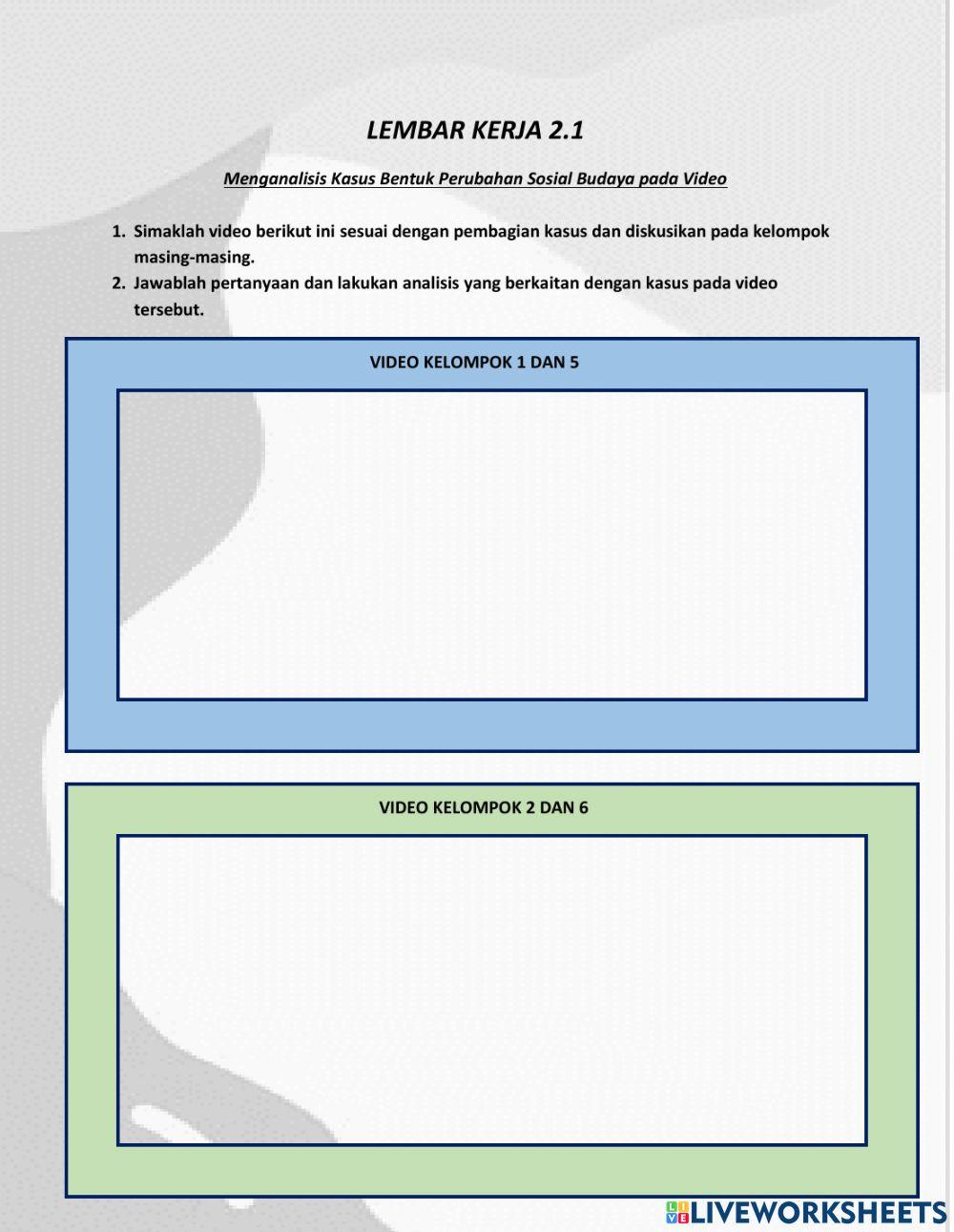 LEMBAR KERJA 2.1

Menganalisis Kasus Bentuk Perubahan Sosial Budaya pada Video

1. Simaklah video berikut ini sesuai dengan pembagian kasus dan diskusikan pada kelompok masing-masing.
2. Jawablah pertanyaan dan lakukan analisis yang berkaitan dengan kasus pada video tersebut.

VIDEO KELOMPOK 1 DAN 5

VIDEO KELOMPOK 2 DAN 6

LIVEWORKSHEETS