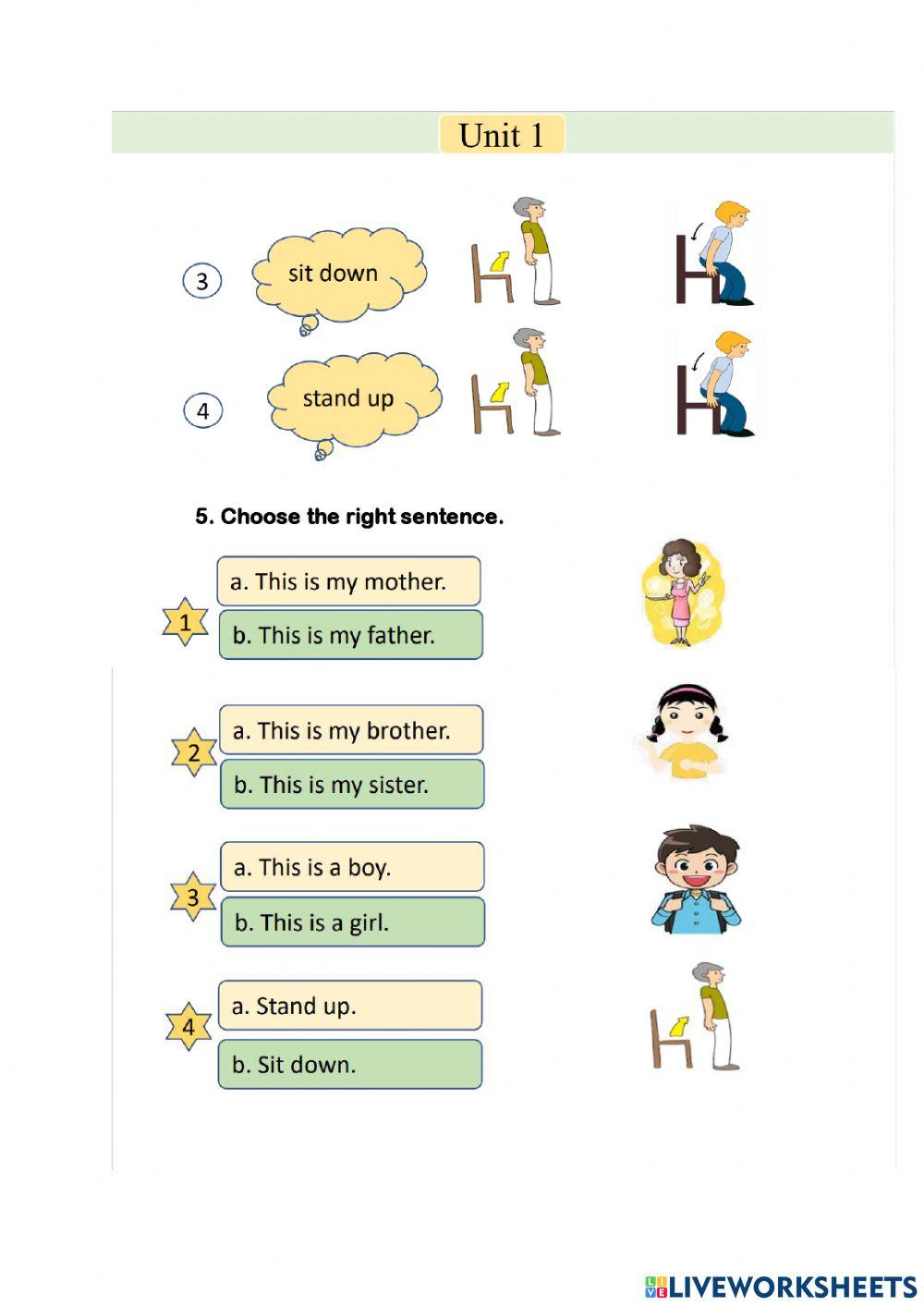 Unit 1

3 sit down

4 stand up

5. Choose the right sentence.

1
a. This is my mother.
b. This is my father.

2
a. This is my brother.
b. This is my sister.

3
a. This is a boy.
b. This is a girl.

4
a. Stand up.
b. Sit down.

LIVEWORKSHEETS