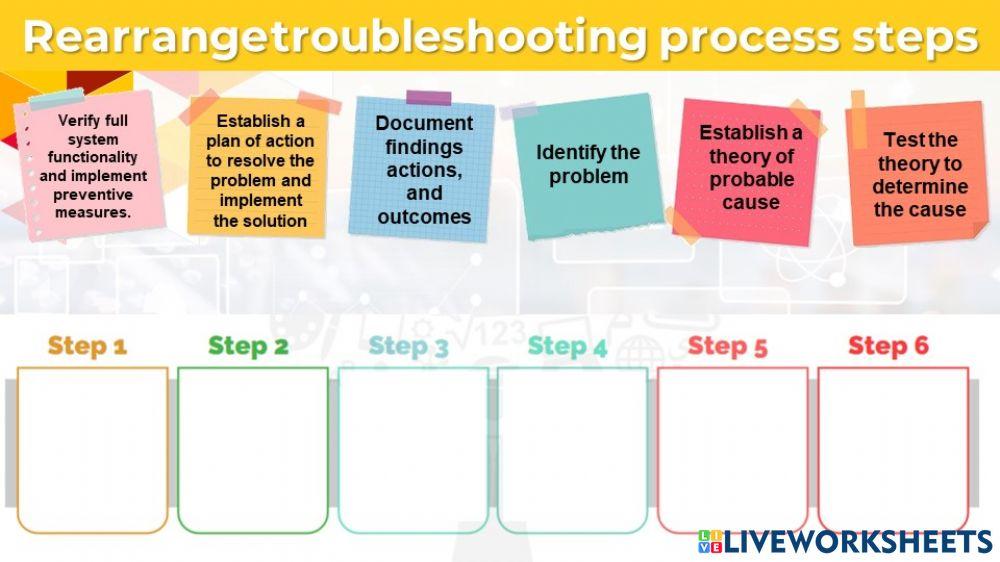 Rearrangetroubleshooting process steps

Verify full system functionality and implement preventive measures.

Establish a plan of action to resolve the problem and implement the solution

Document findings actions, and outcomes

Identify the problem

Establish a theory of probable cause

Test the theory to determine the cause

Step 1

Step 2

Step 3

Step 4

Step 5

Step 6

LIVEWORKSHEETS